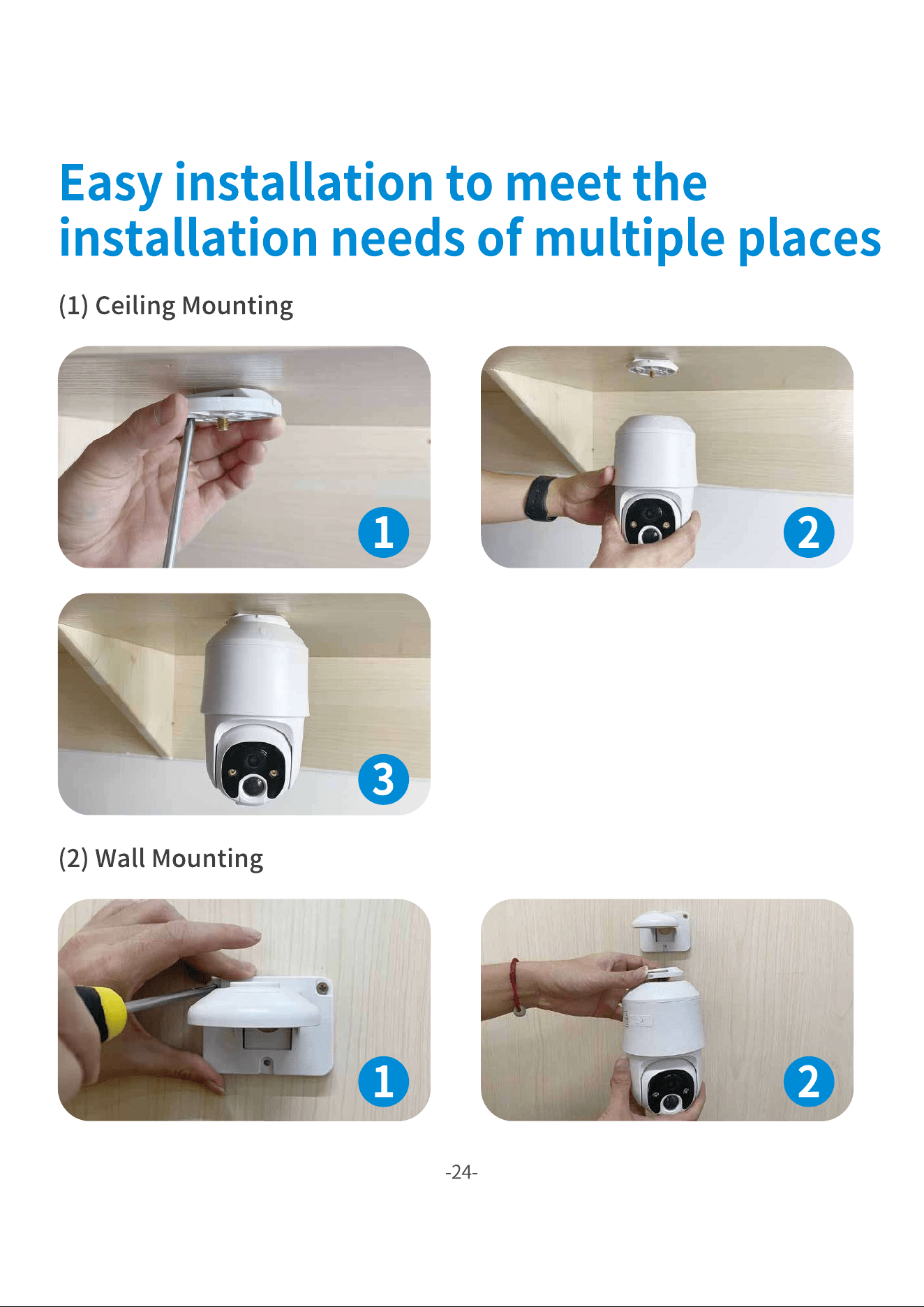 Easy installation to meet the installation needs of multiple places

(1) Ceiling Mounting

1

2

3

(2) Wall Mounting

1

2

-24-