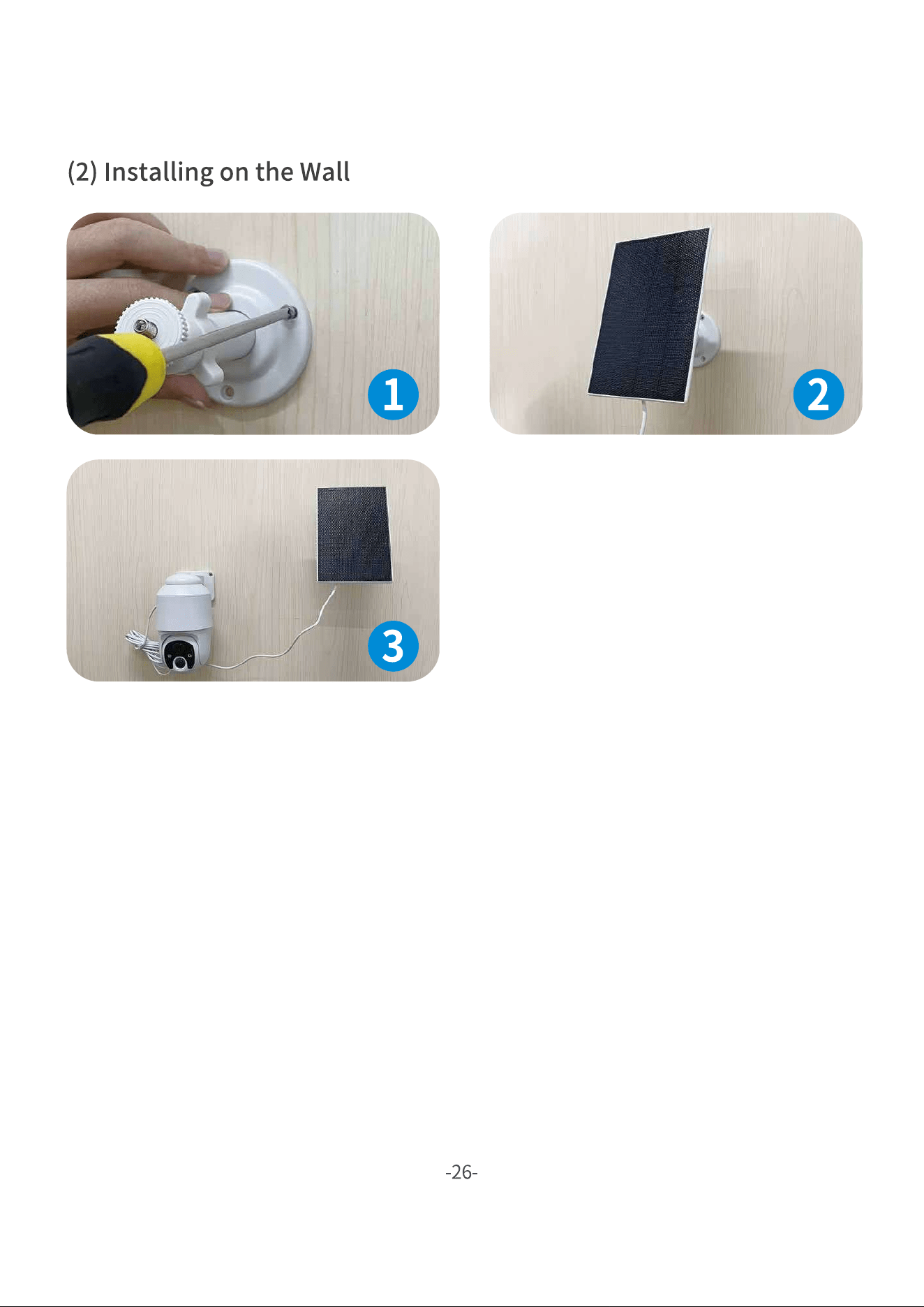 (2) Installing on the Wall

1

2

3

-26-