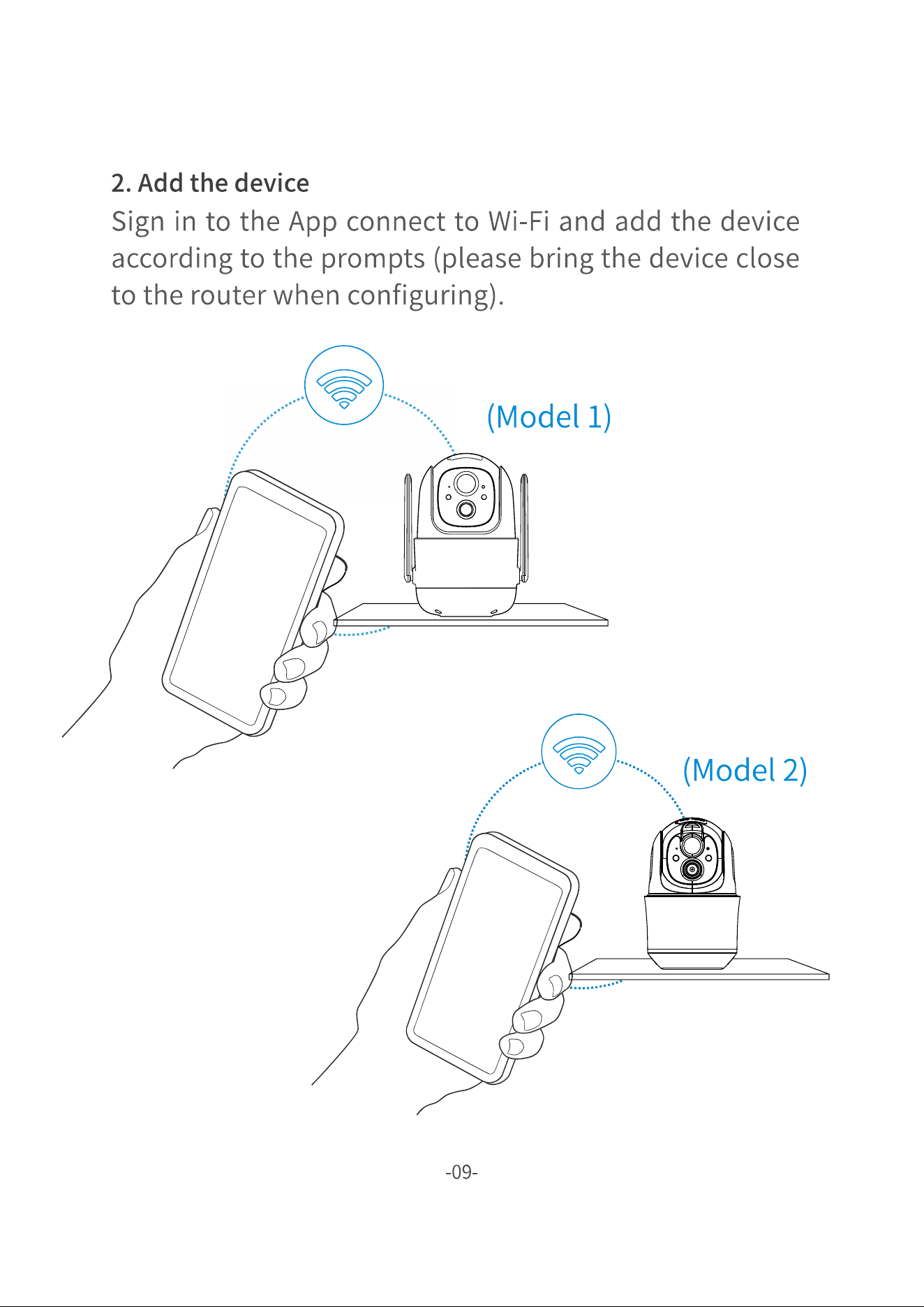 2. Add the device

Sign in to the App connect to Wi-Fi and add the device according to the prompts (please bring the device close to the router when configuring).

(Model 1)

(Model 2)

-09-