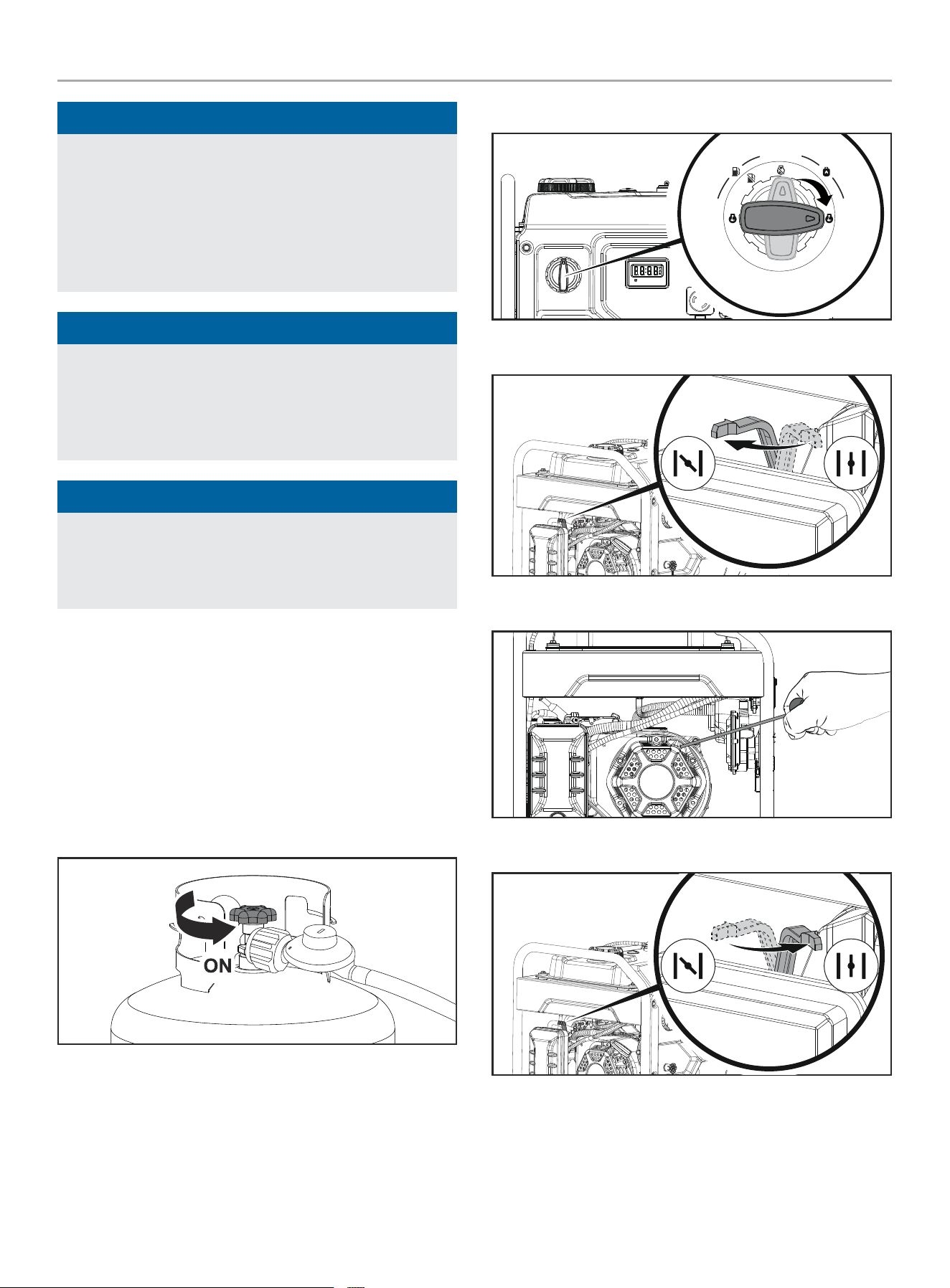 ON