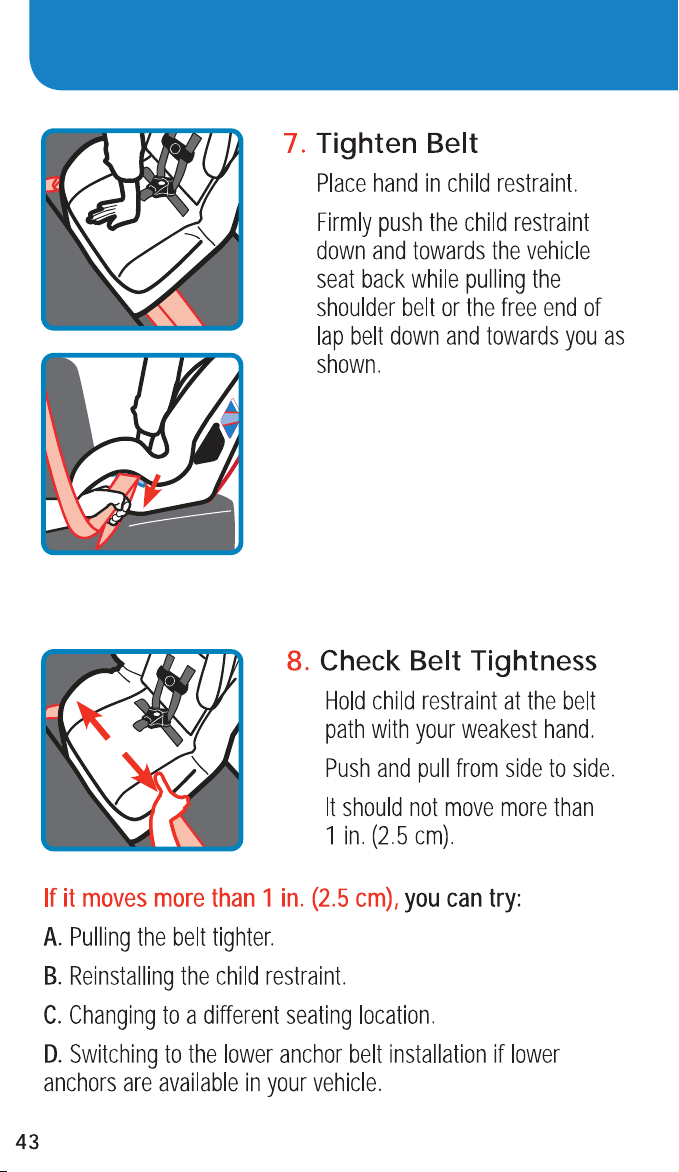 7. Tighten Belt

Place hand in child restraint.

Firmly push the child restraint down and towards the vehicle seat back while pulling the shoulder belt or the free end of lap belt down and towards you as shown.

8. Check Belt Tightness

Hold child restraint at the belt path with your weakest hand.

Push and pull from side to side.

It should not move more than 1 in. (2.5 cm).

If it moves more than 1 in. (2.5 cm), you can try:

A. Pulling the belt tighter.

B. Reinstalling the child restraint.

C. Changing to a different seating location.

D. Switching to the lower anchor belt installation if lower anchors are available in your vehicle.

43