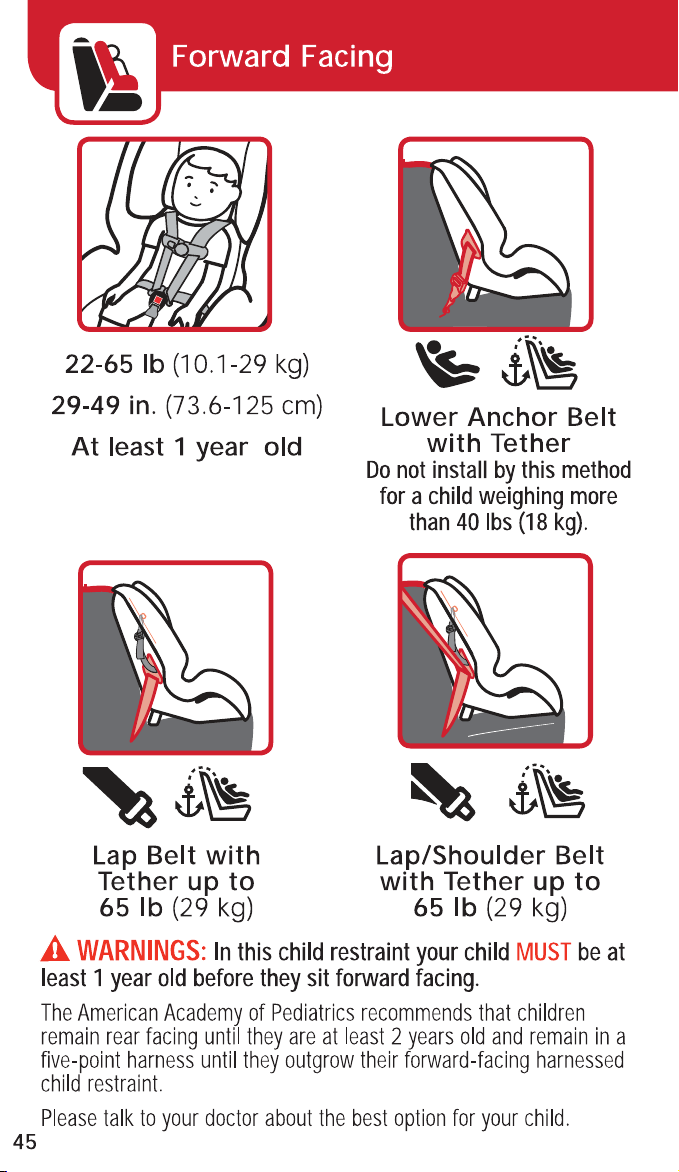 Forward Facing

22-65 lb (10.1-29 kg)
29-49 in. (73.6-125 cm)
At least 1 year old

Lower Anchor Belt with Tether
Do not install by this method for a child weighing more than 40 lbs (18 kg).

Lap Belt with Tether up to 65 lb (29 kg)

Lap/Shoulder Belt with Tether up to 65 lb (29 kg)

WARNINGS: In this child restraint your child MUST be at least 1 year old before they sit forward facing.

The American Academy of Pediatrics recommends that children remain rear facing until they are at least 2 years old and remain in a five-point harness until they outgrow their forward-facing harnessed child restraint.

Please talk to your doctor about the best option for your child.

45