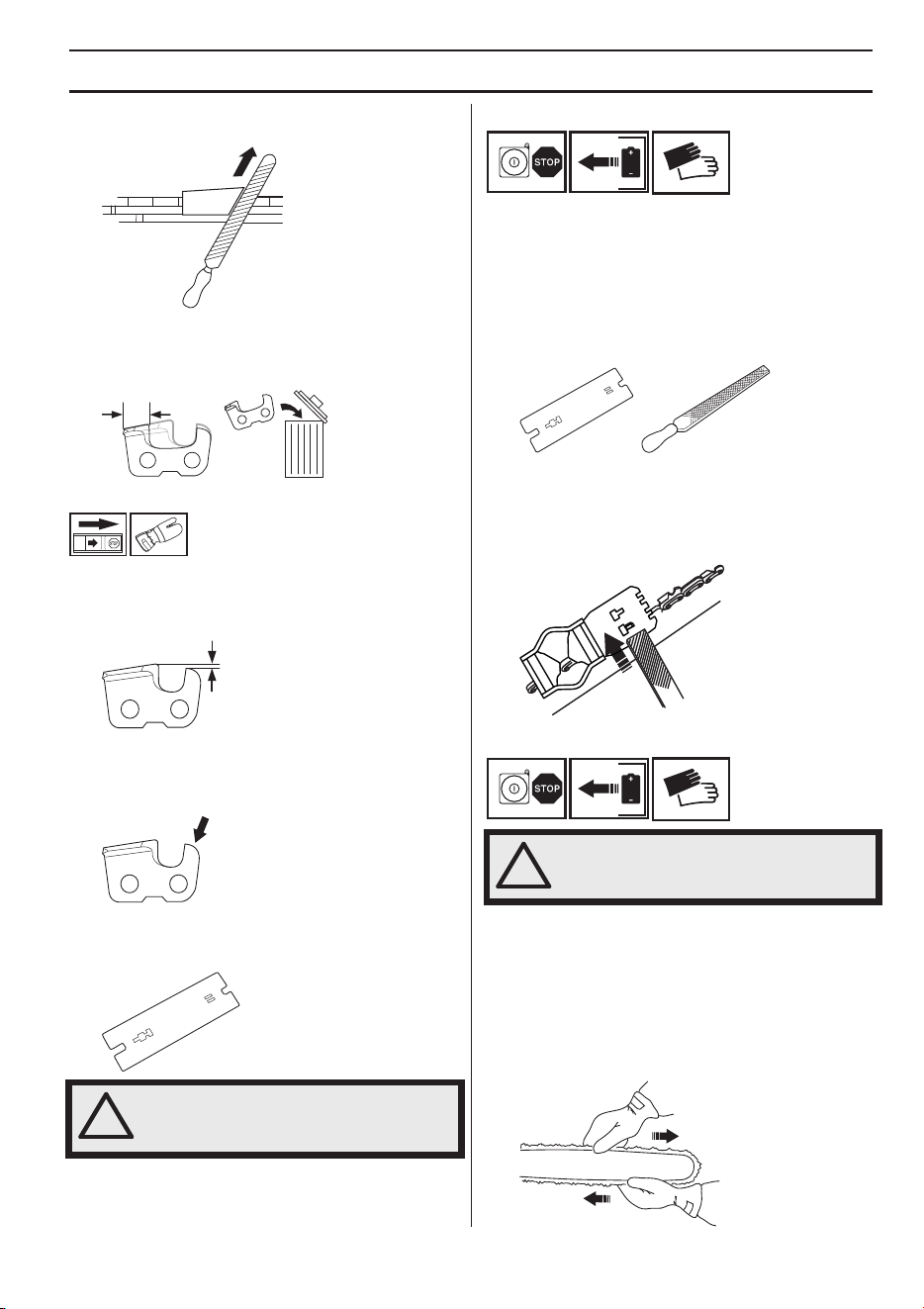 STOP

STOP