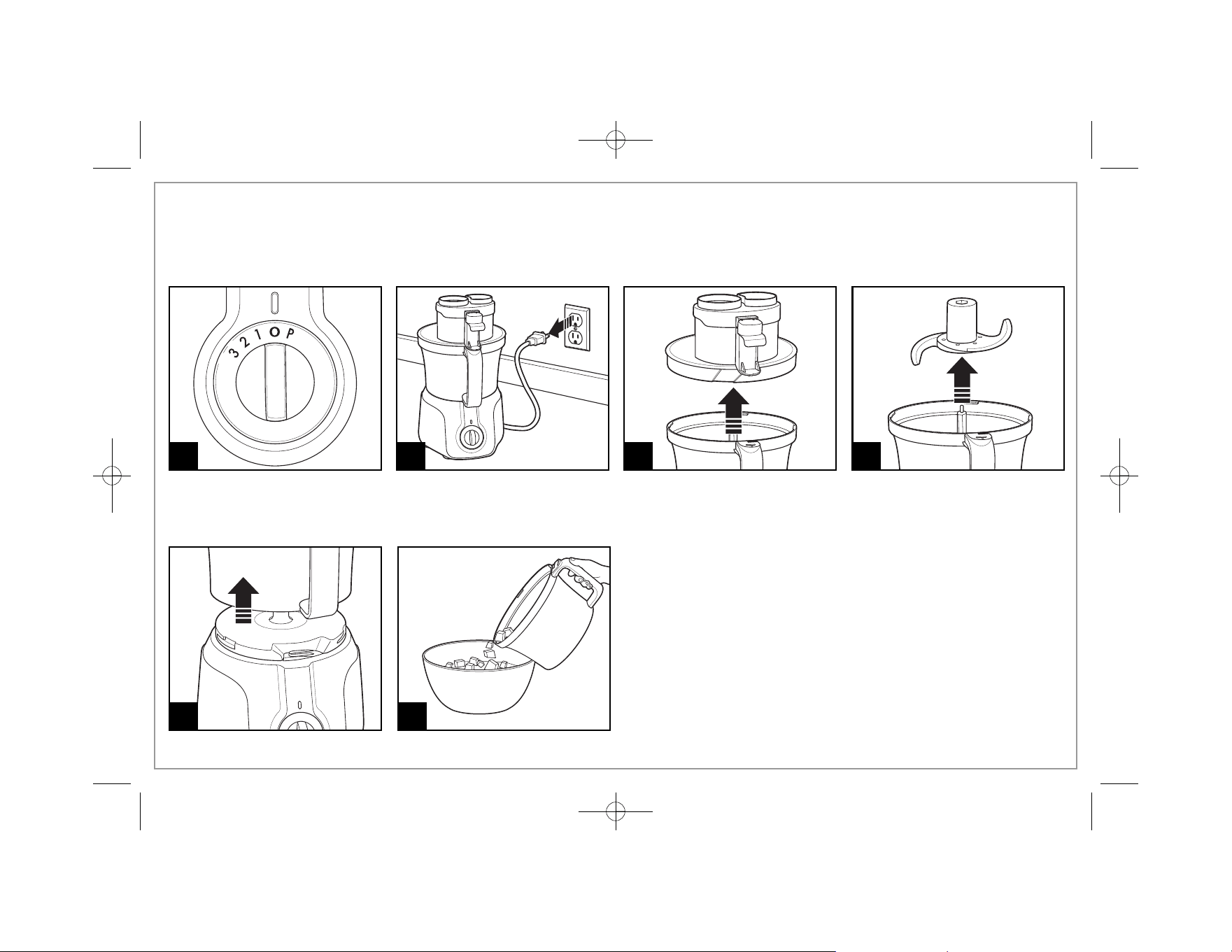 3 2 1 O P