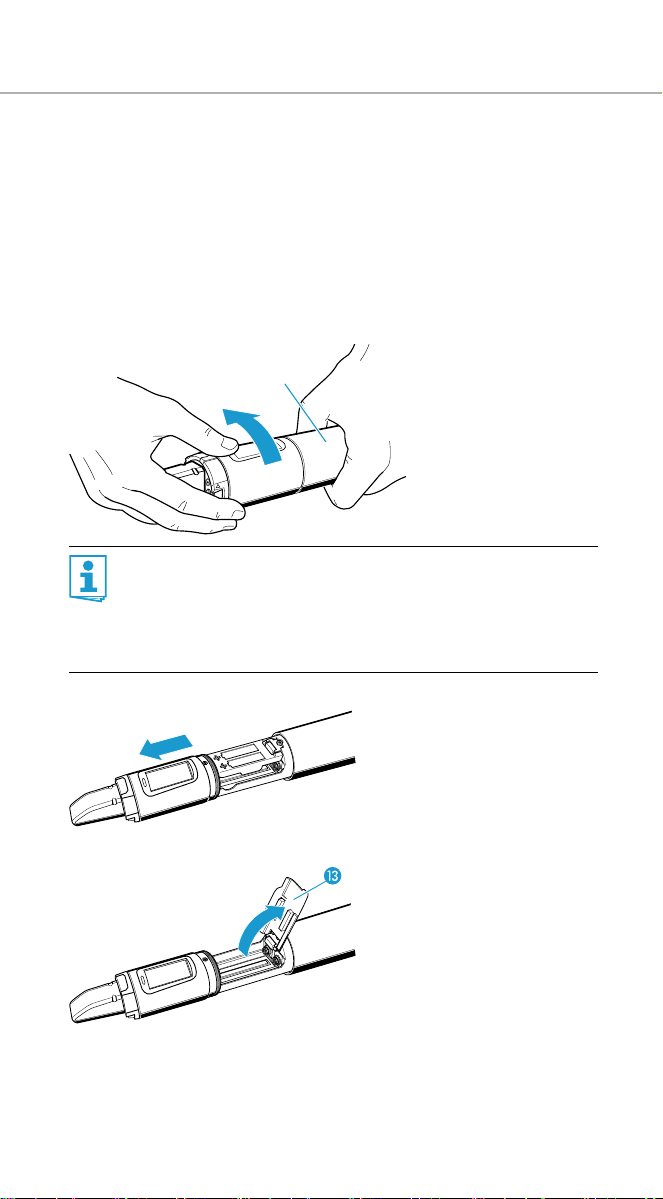 13