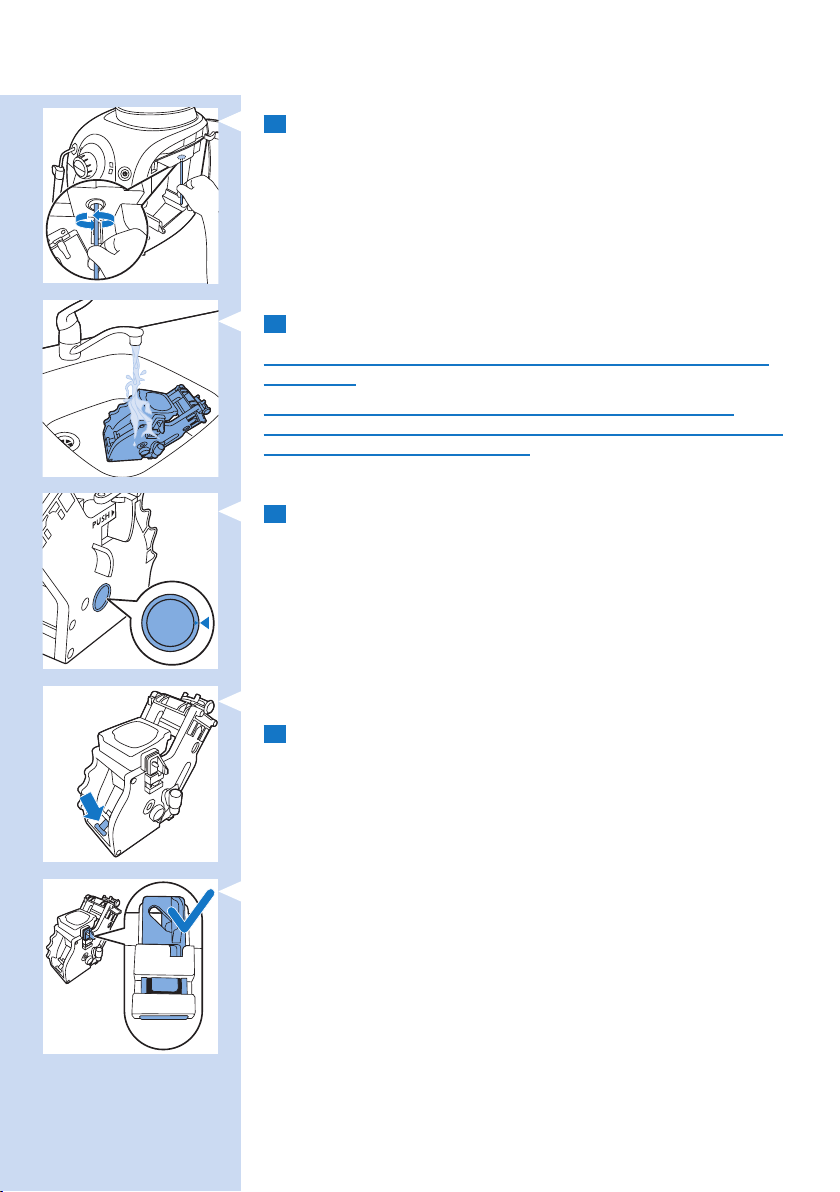 PUSH