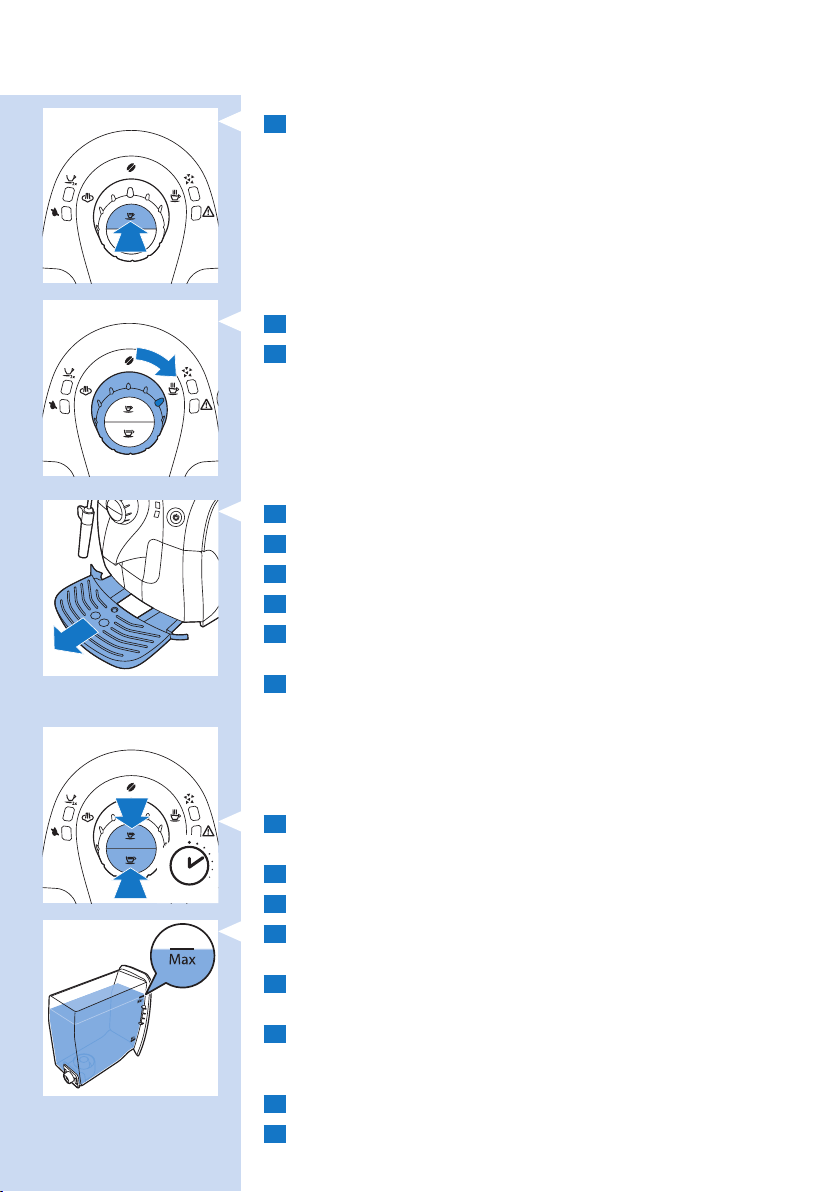 Max