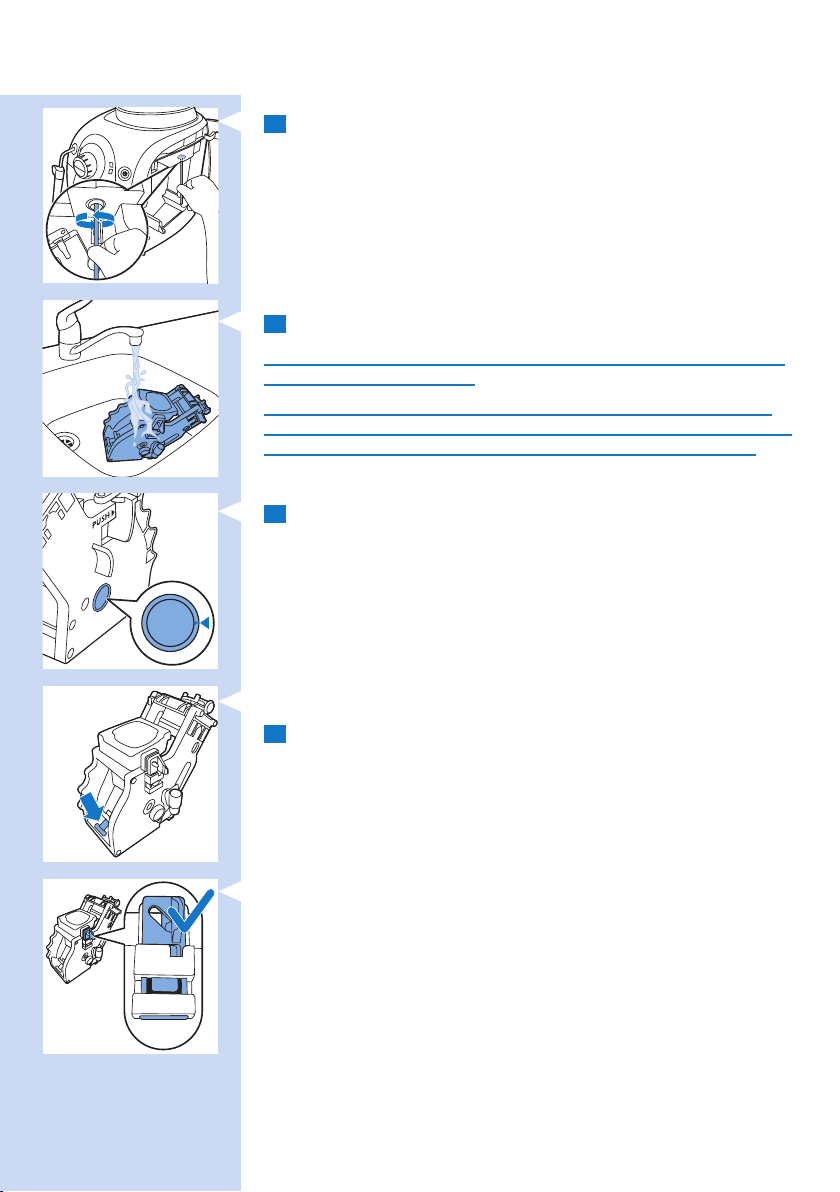 PUSH