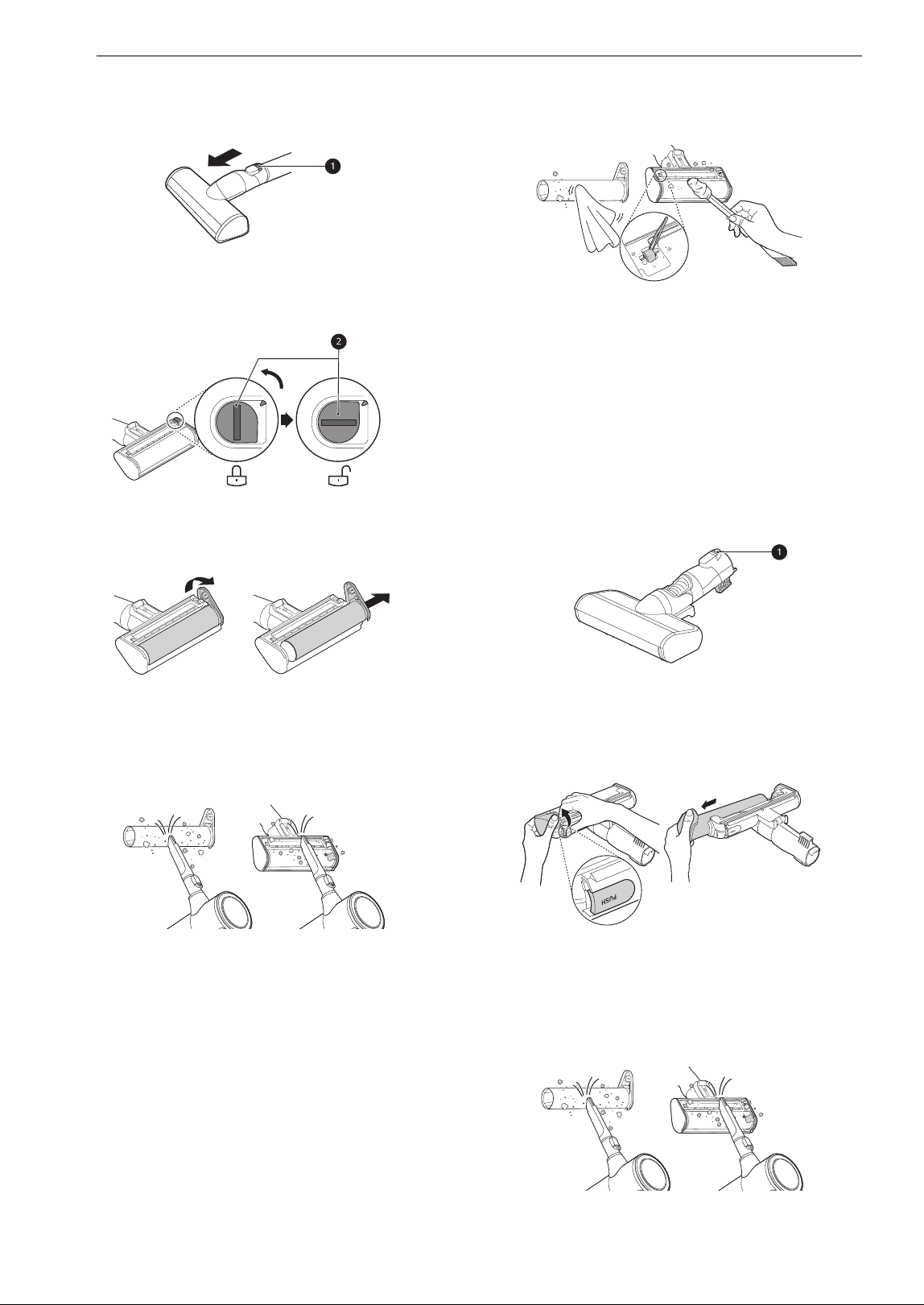 1

2

1

PUSH