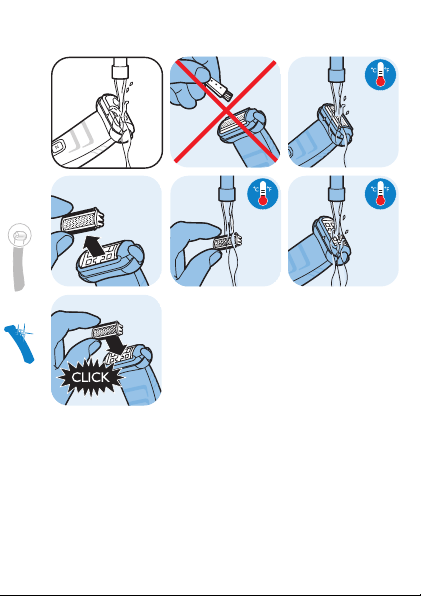 °C °F

°C °F

°C °F

CLICK