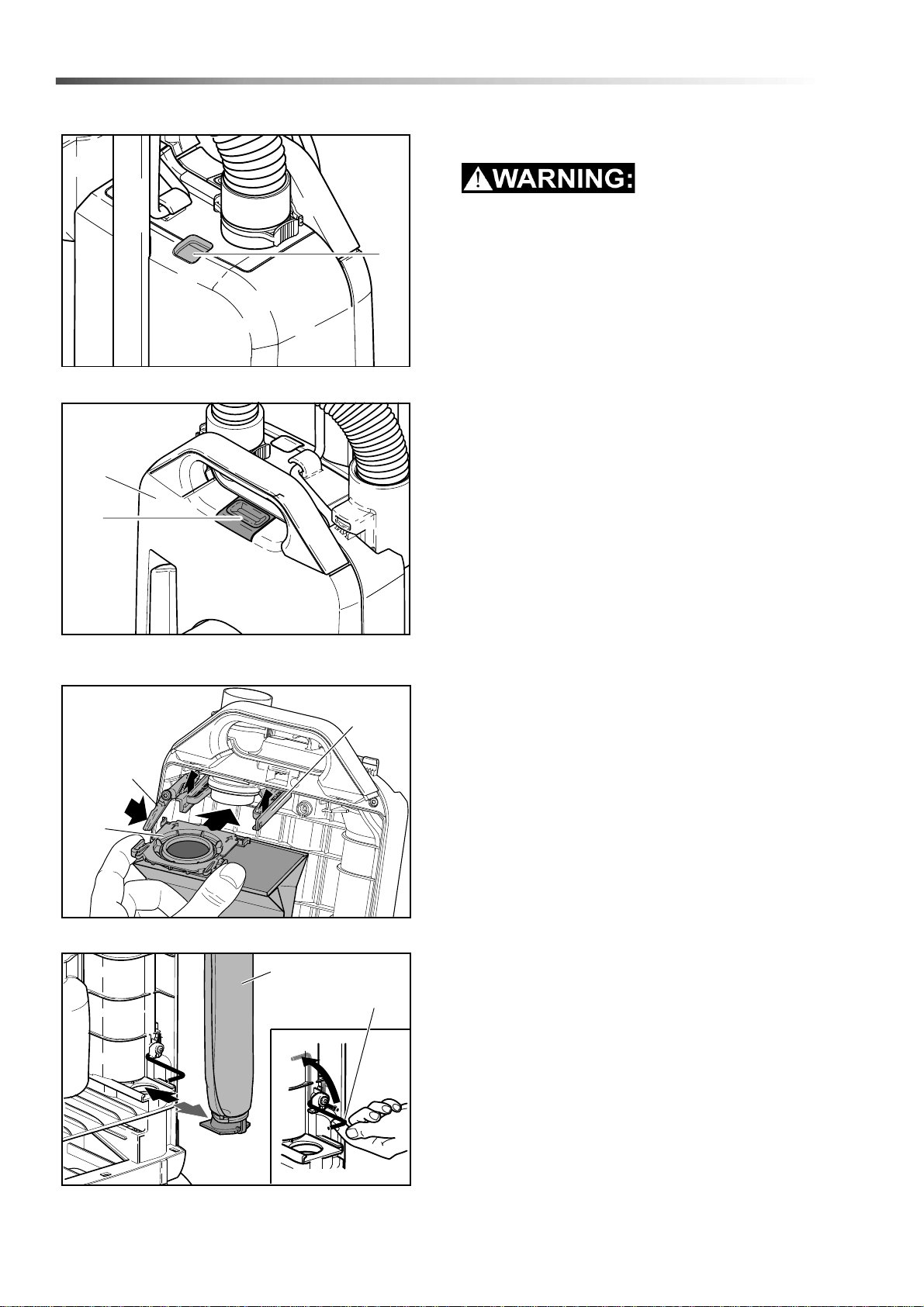 WARNING: