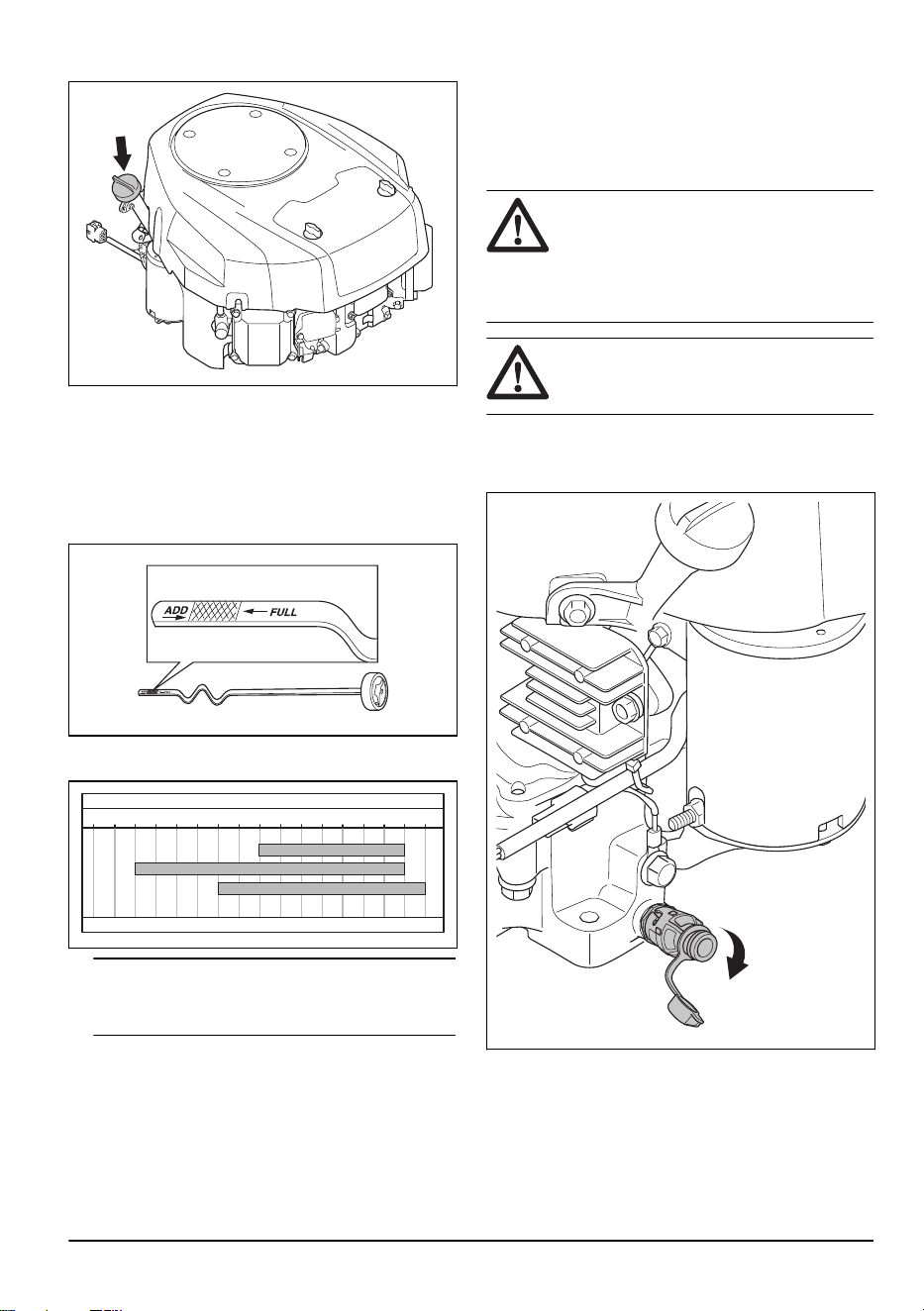 ADD

FULL