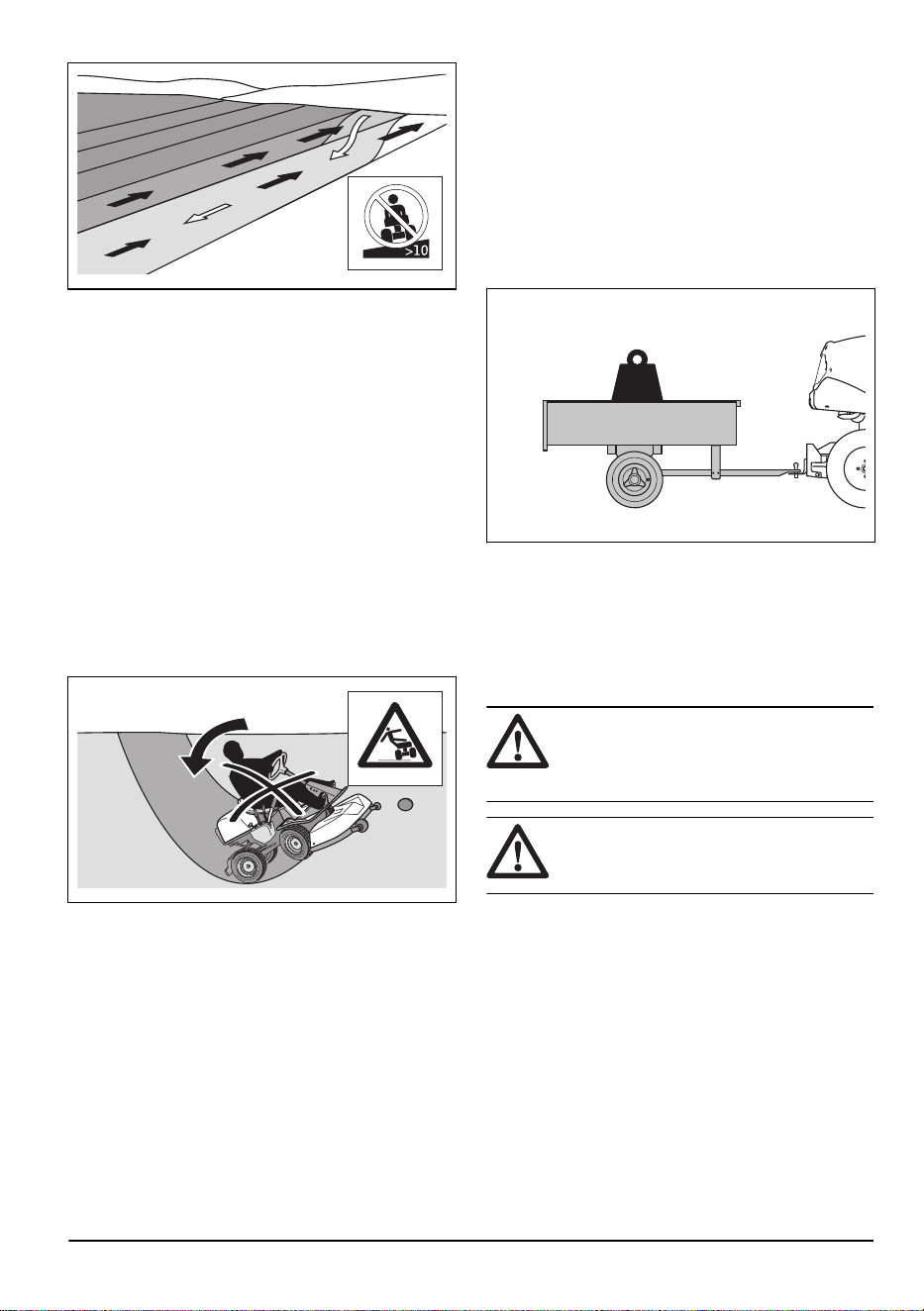 >10