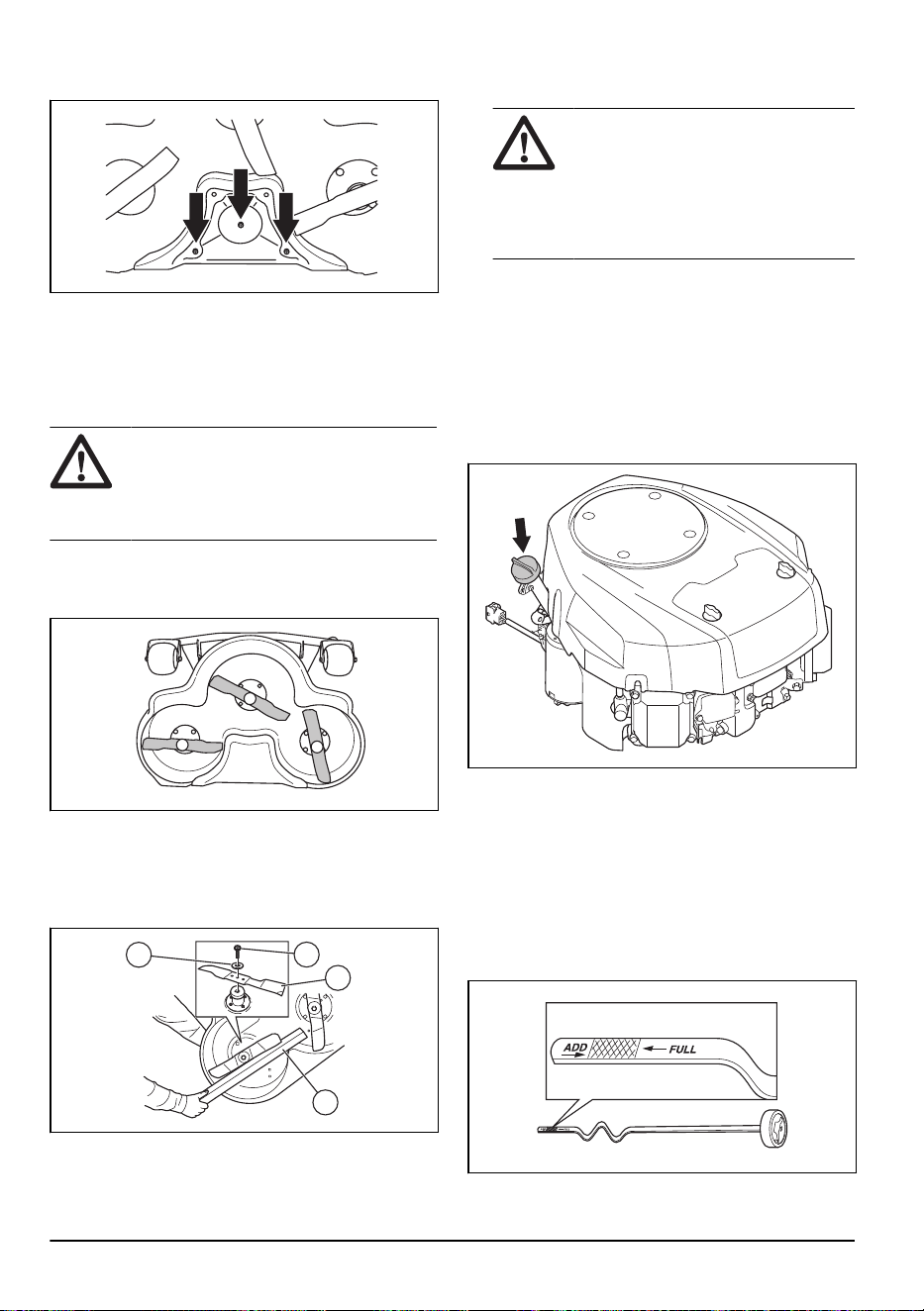 ADD
FULL