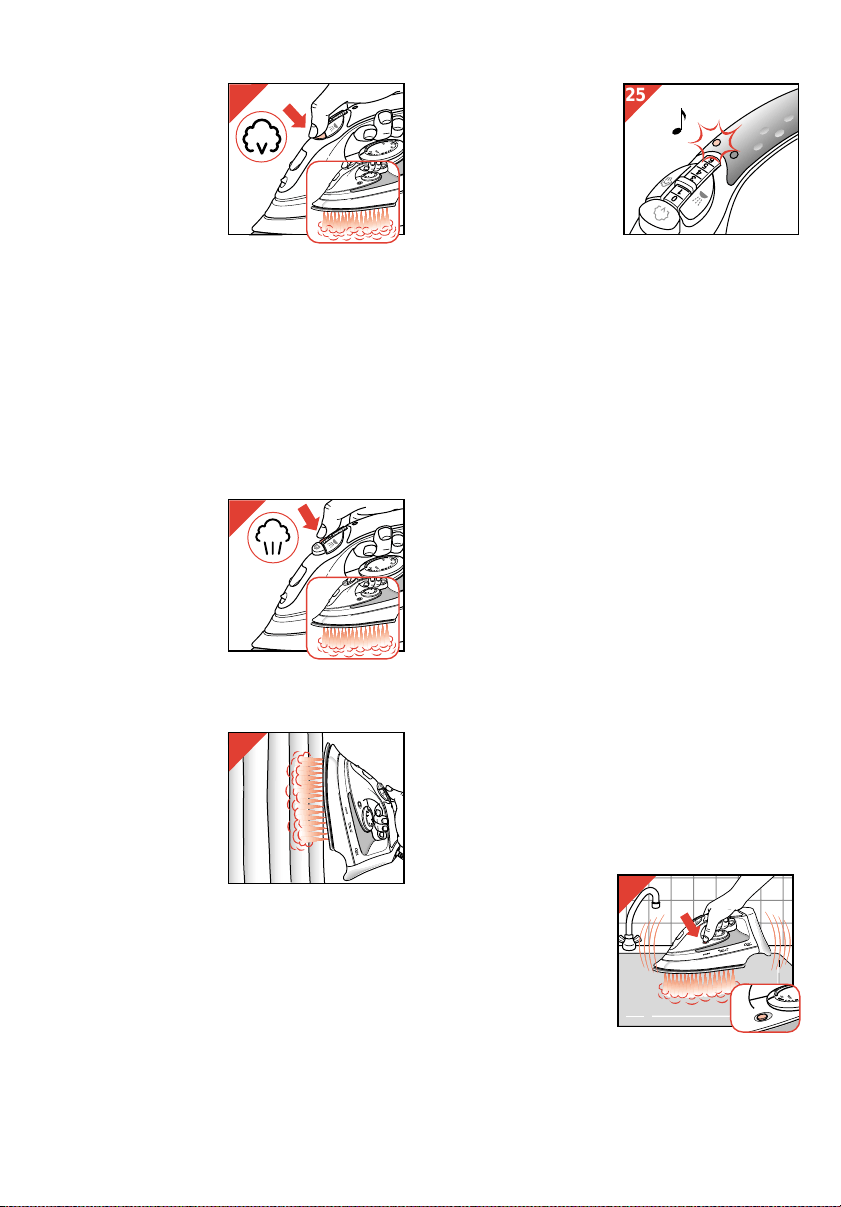 25