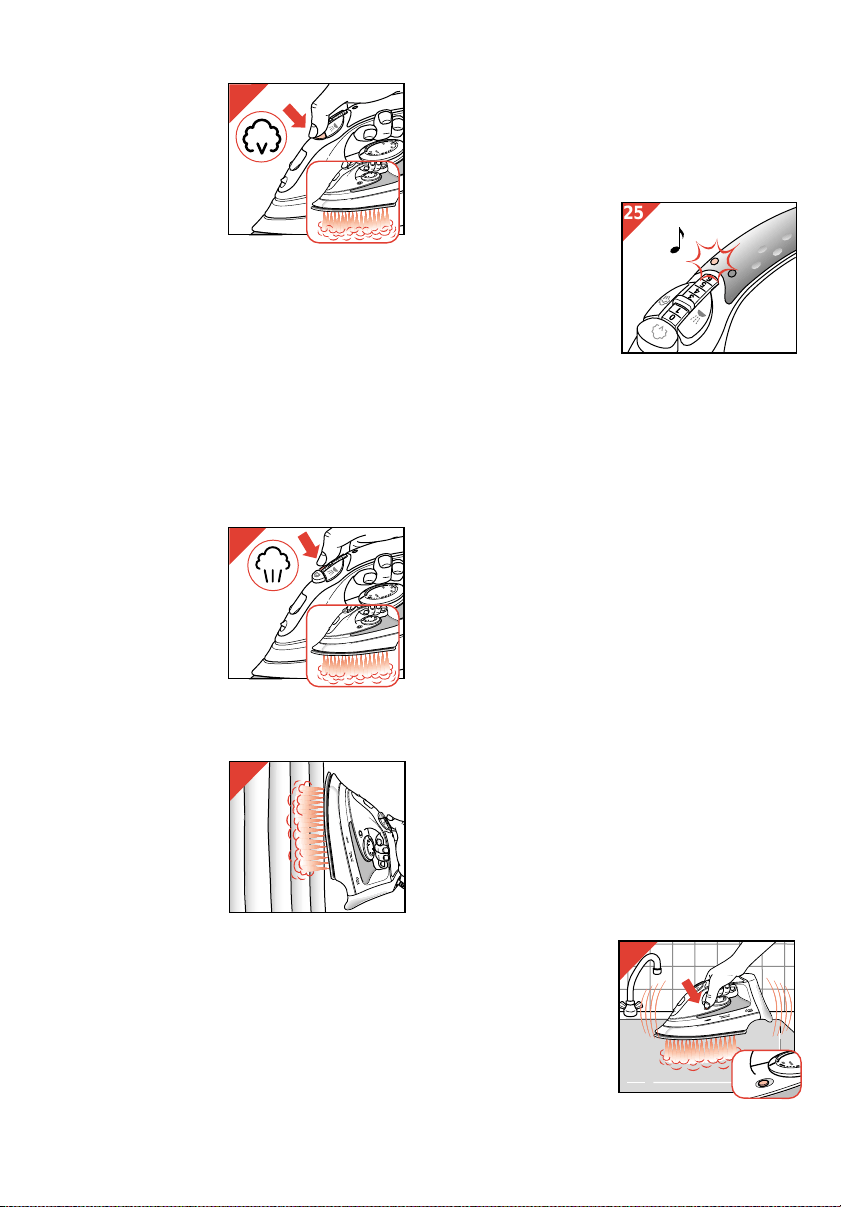 25