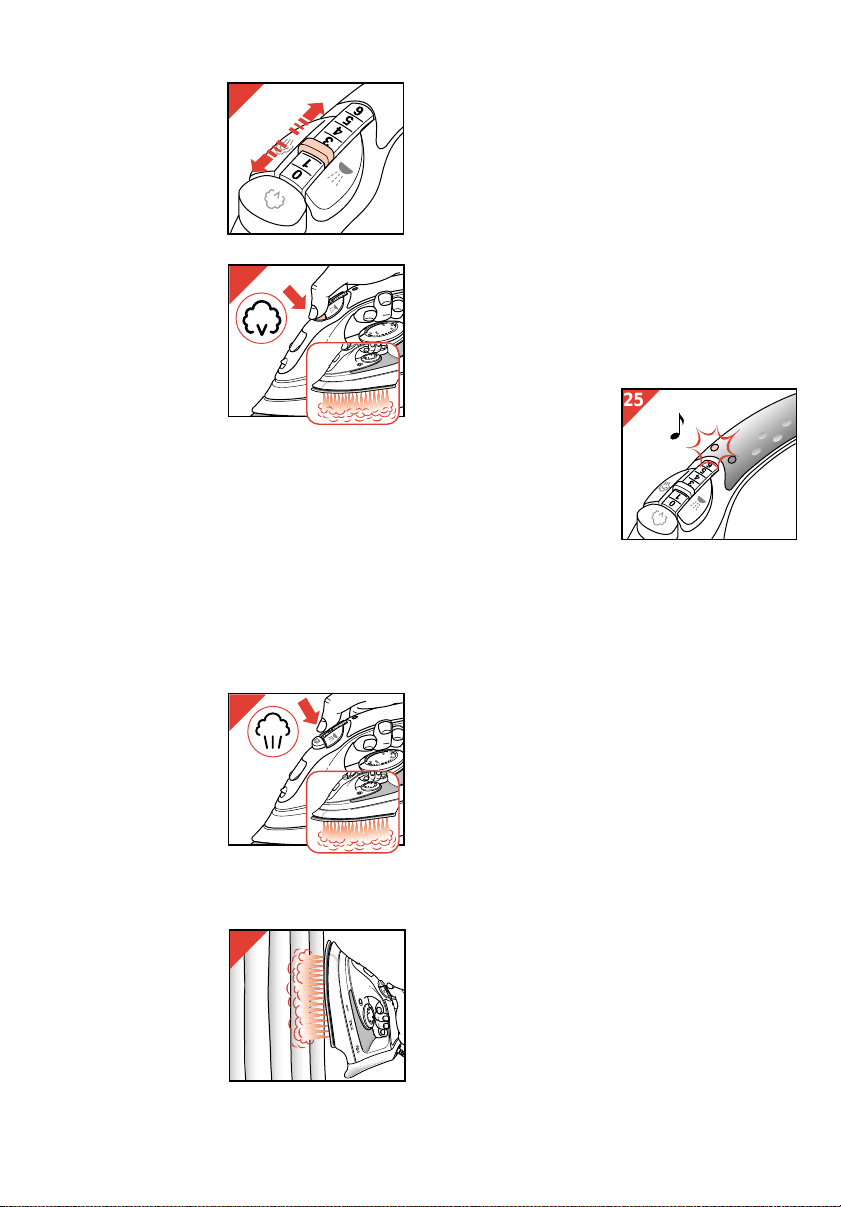 0
1
3
4
5
6
25