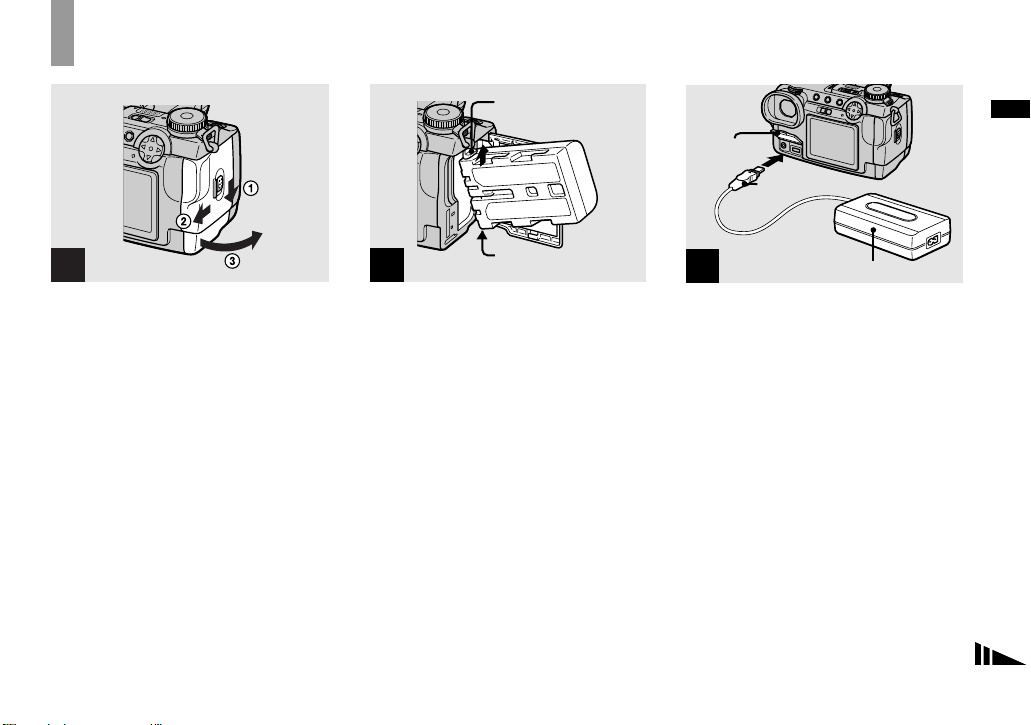 1

2

3