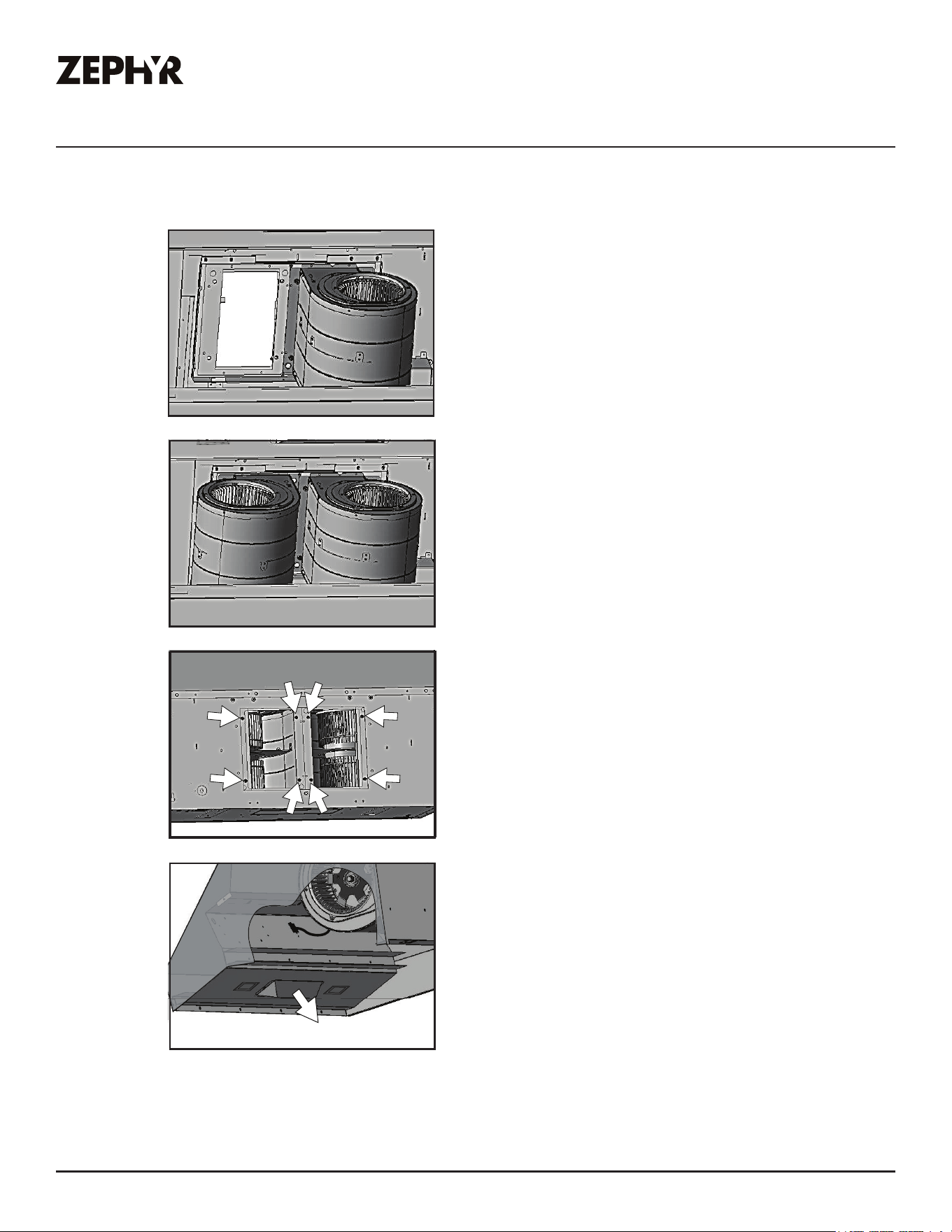 ZEPHYR