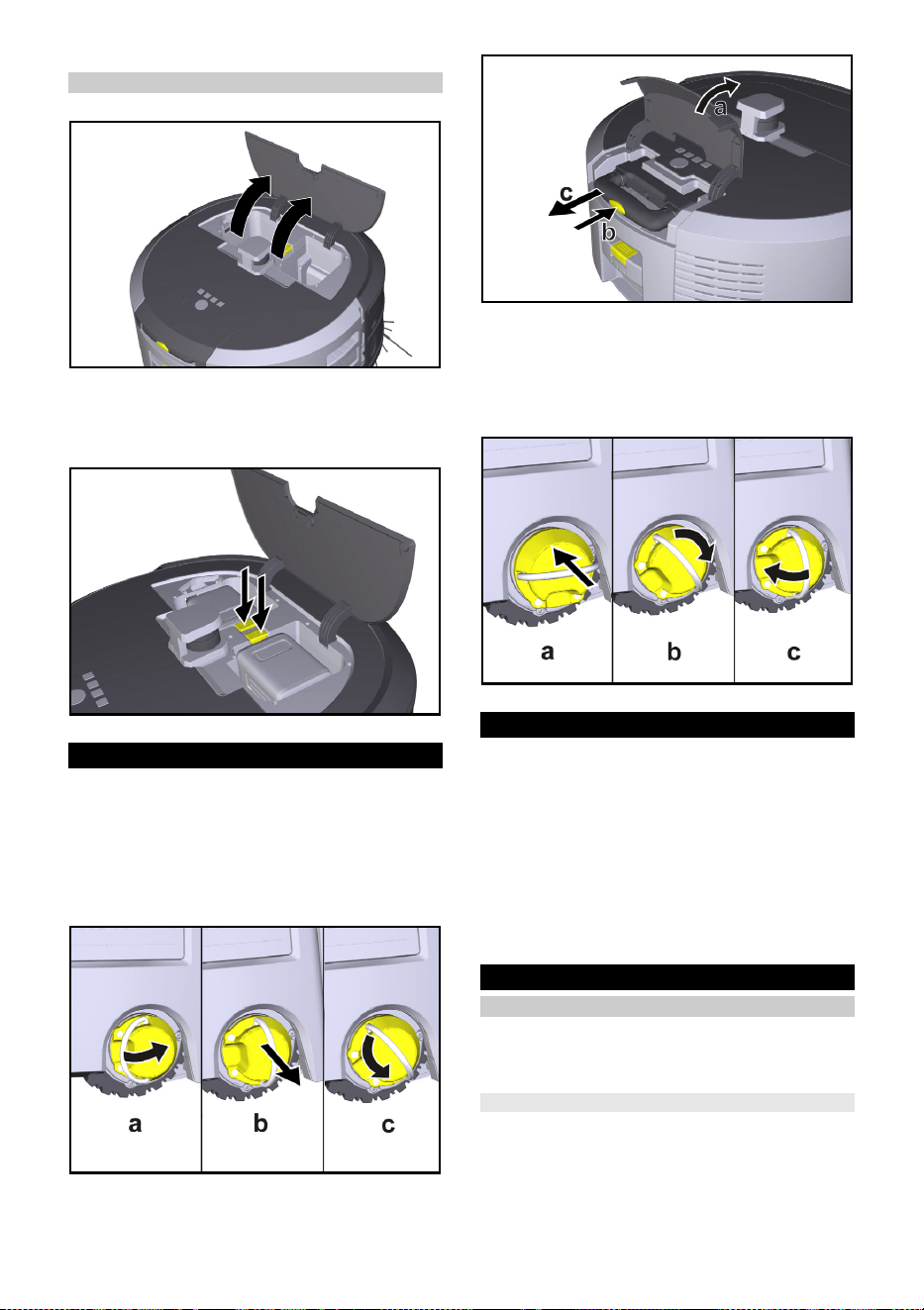 a

c

b

a

b

c

a

b

c