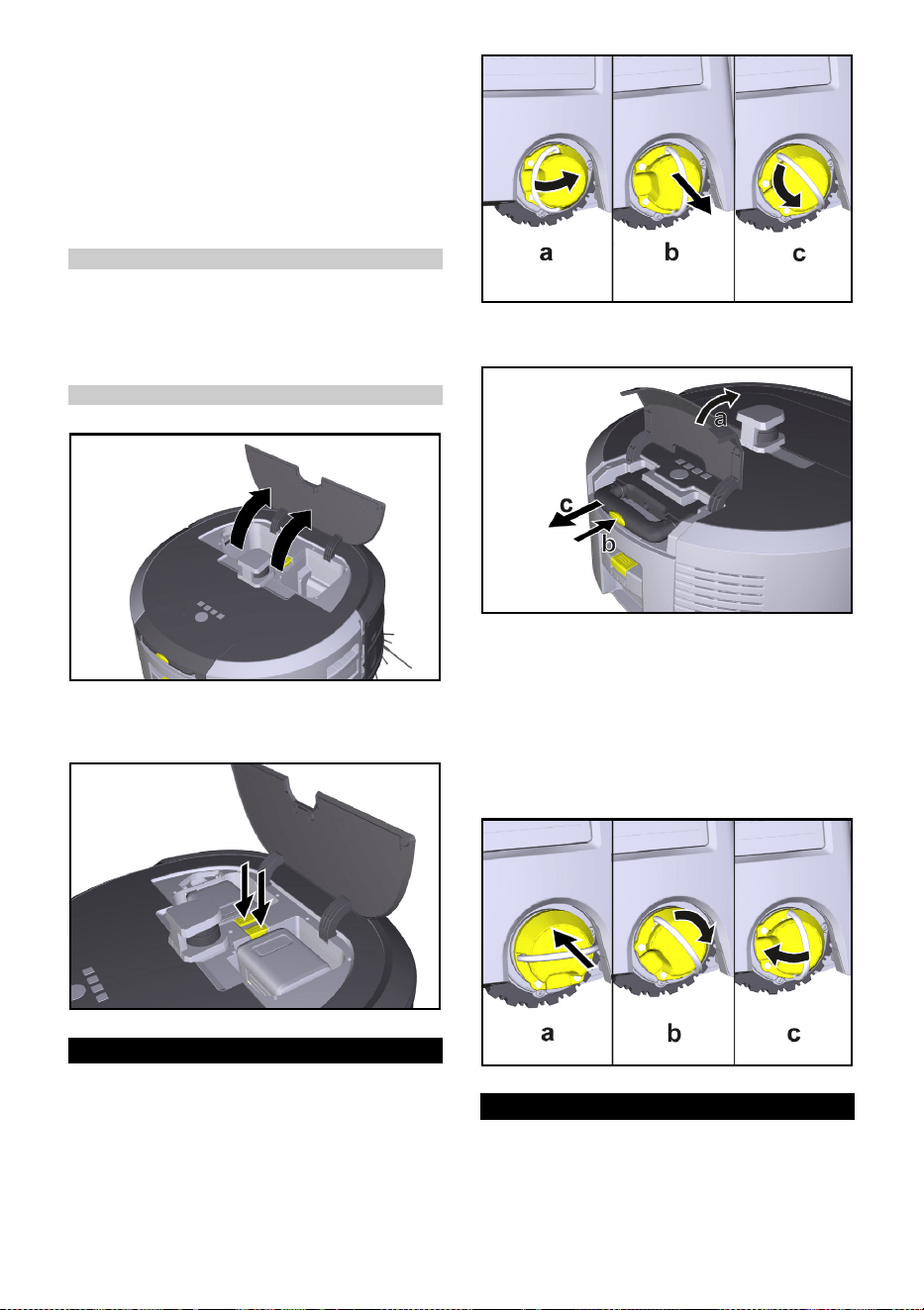 a b c

a
c
b

a b c