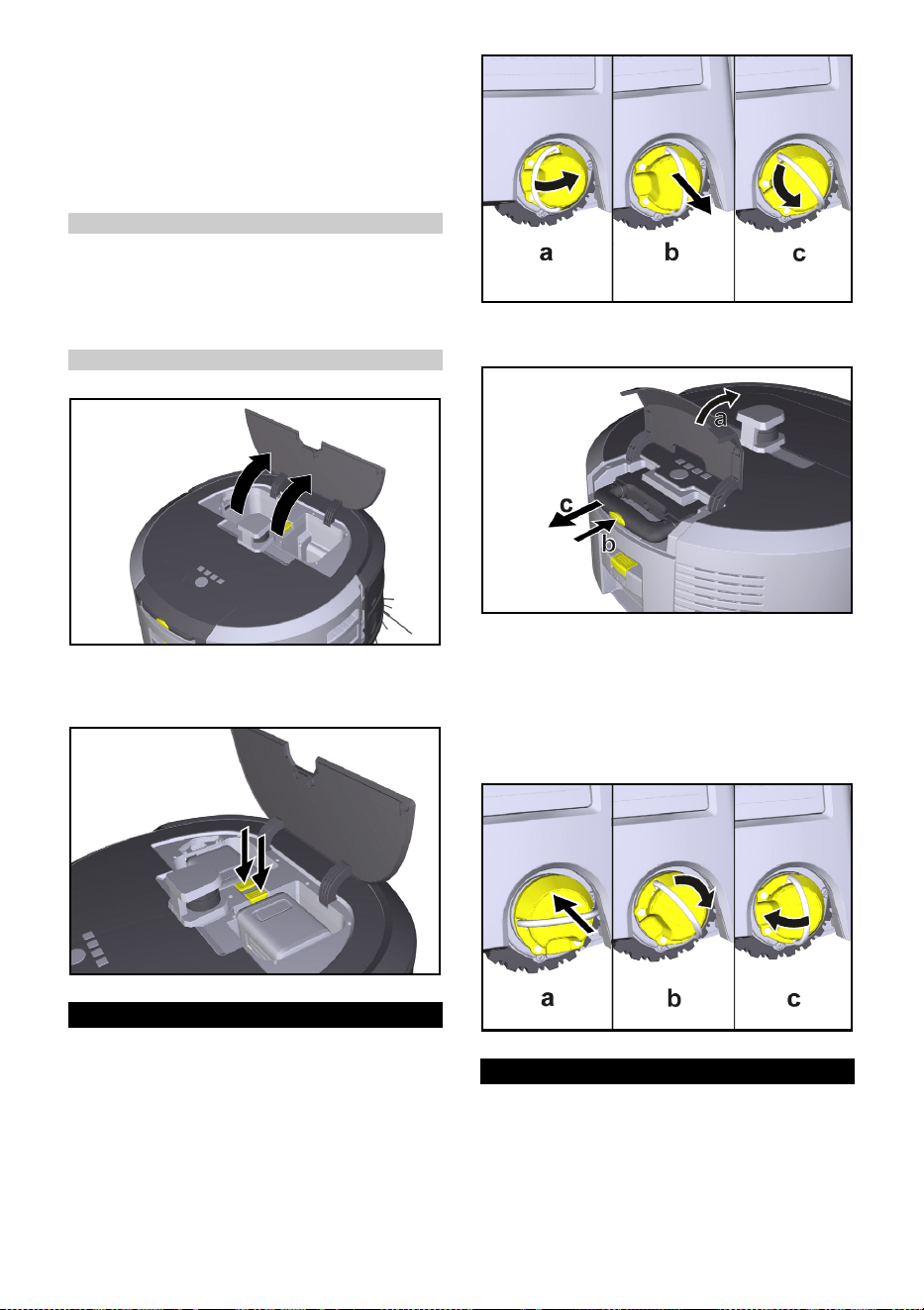 a

b

c

a

c

b

a

b

c