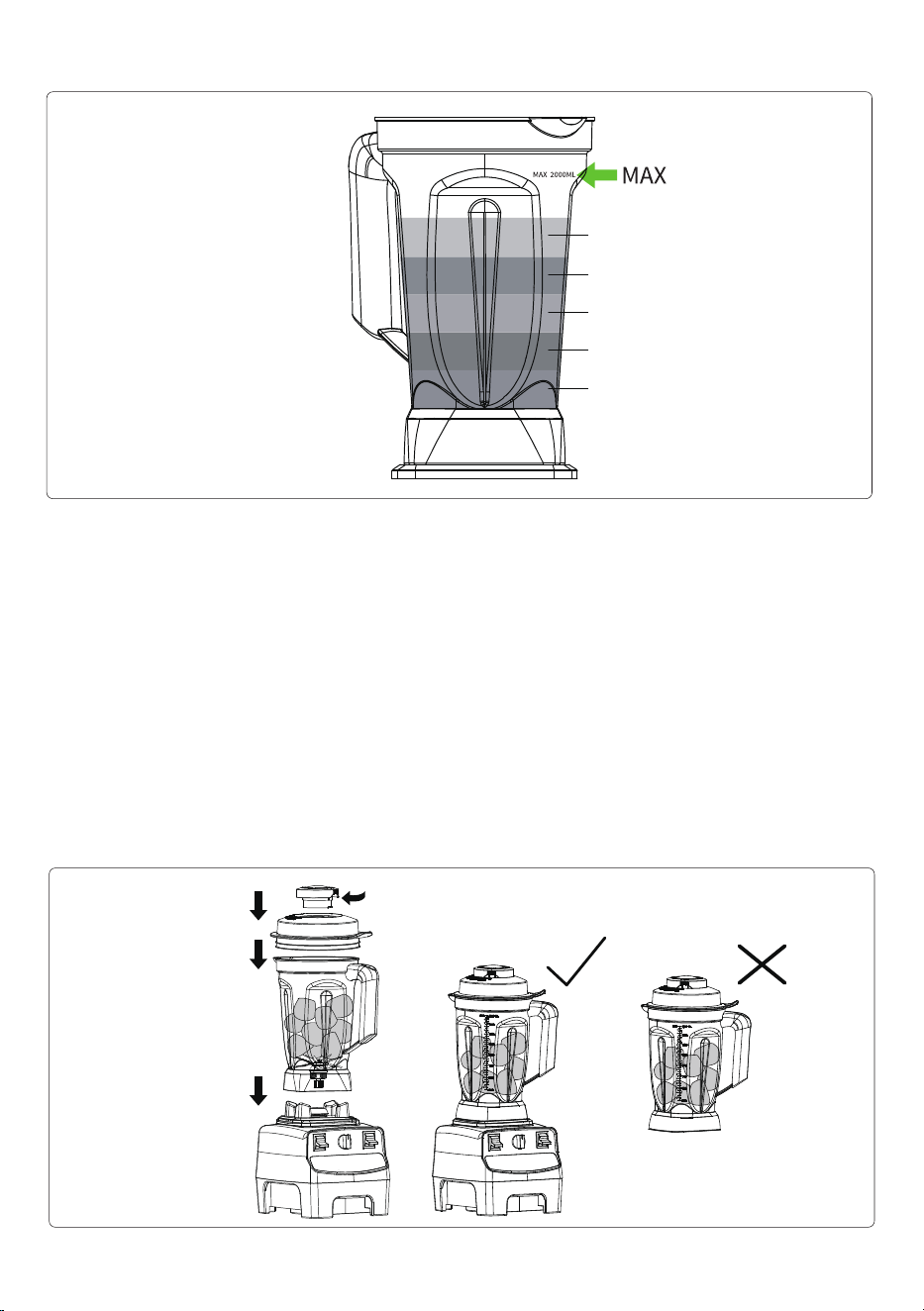 MAX 2000ML
MAX