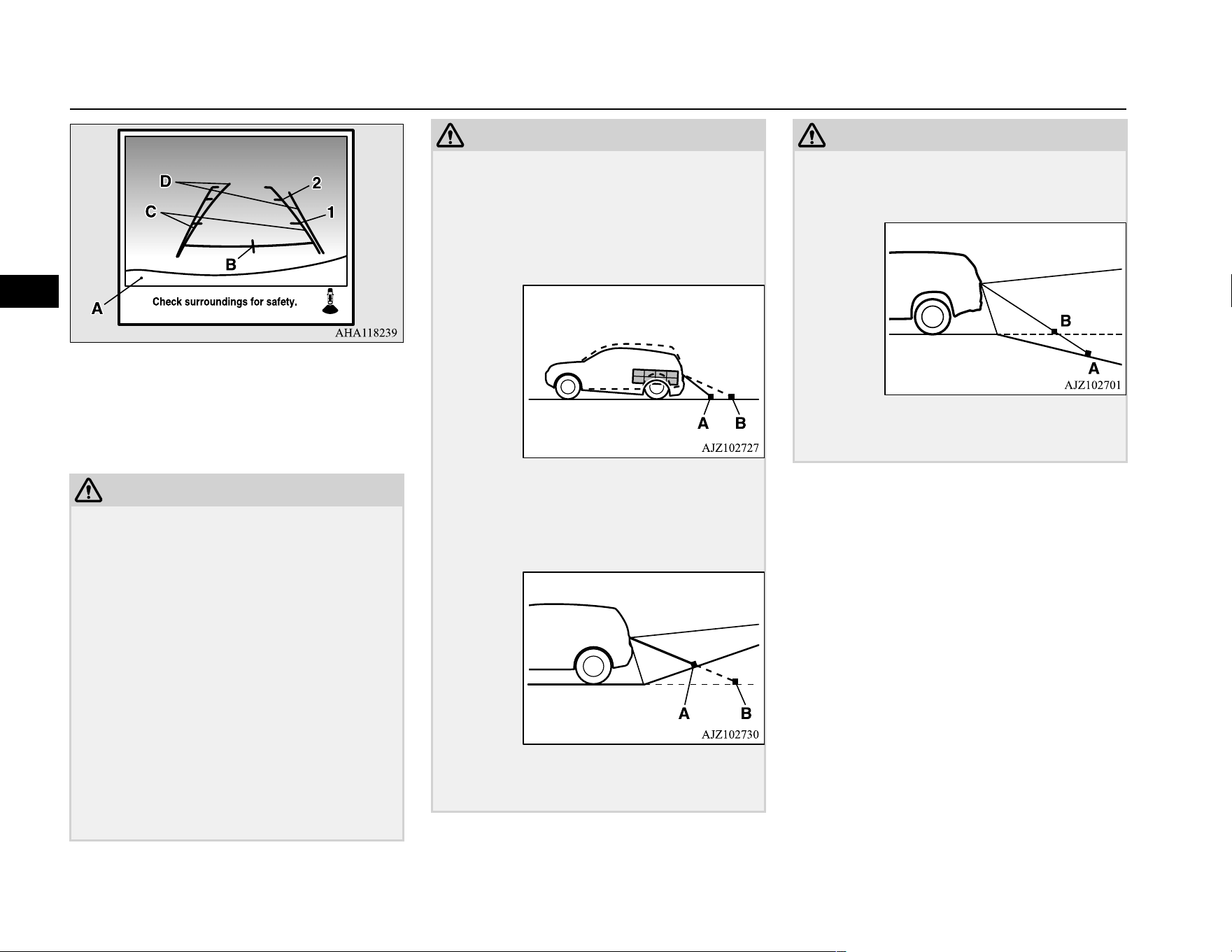 D
2
C
1
B
A
Check surroundings for safety.
AHA118239

A
B
AJZ102727

A
B
AJZ102730

B
A
AJZ102701