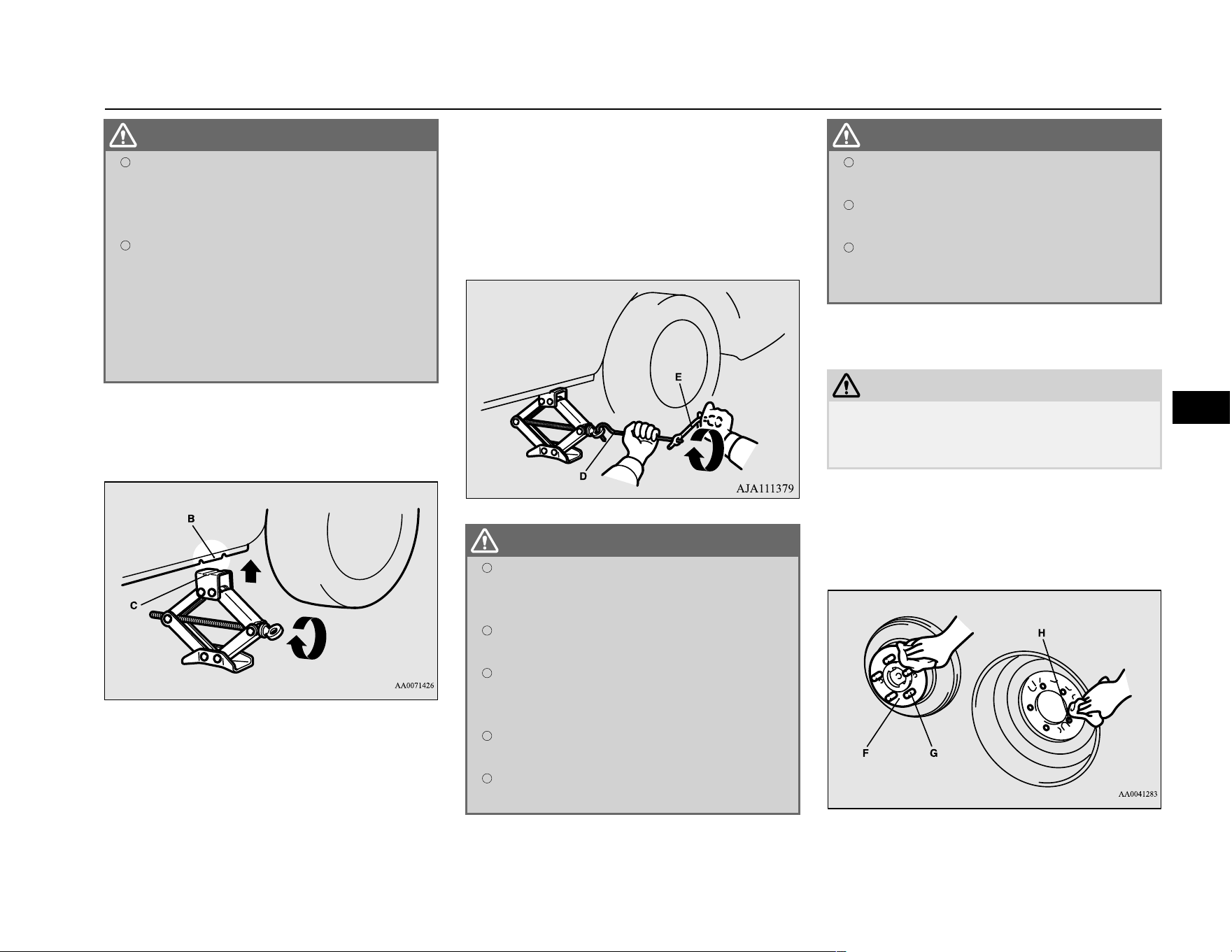 B

C

AA0071426

E

D

AJA111379

H

F

G

AA0041283