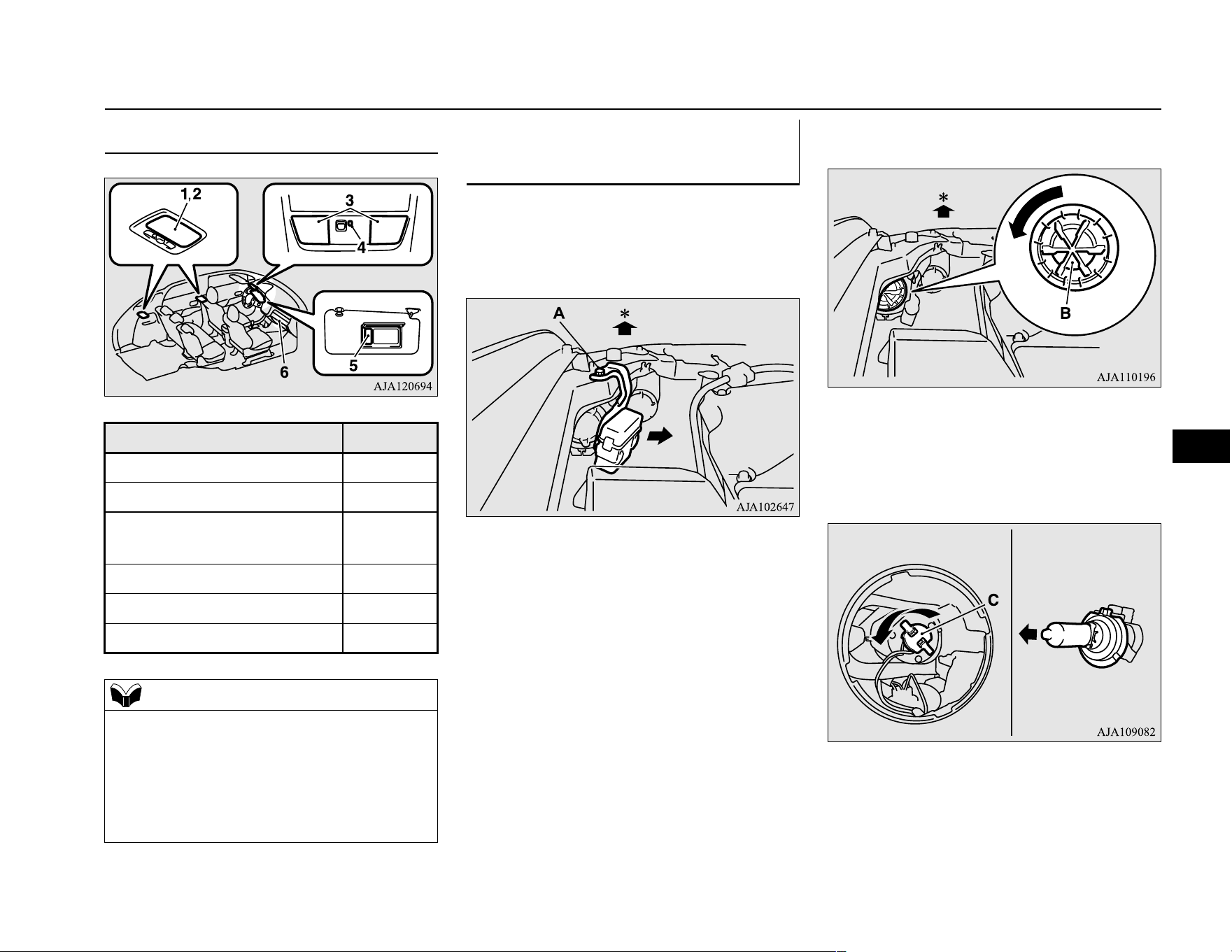 1,2
3
4
5
6
AJA120694

A
*
AJA102647

*
B
AJA110196

C
AJA109082