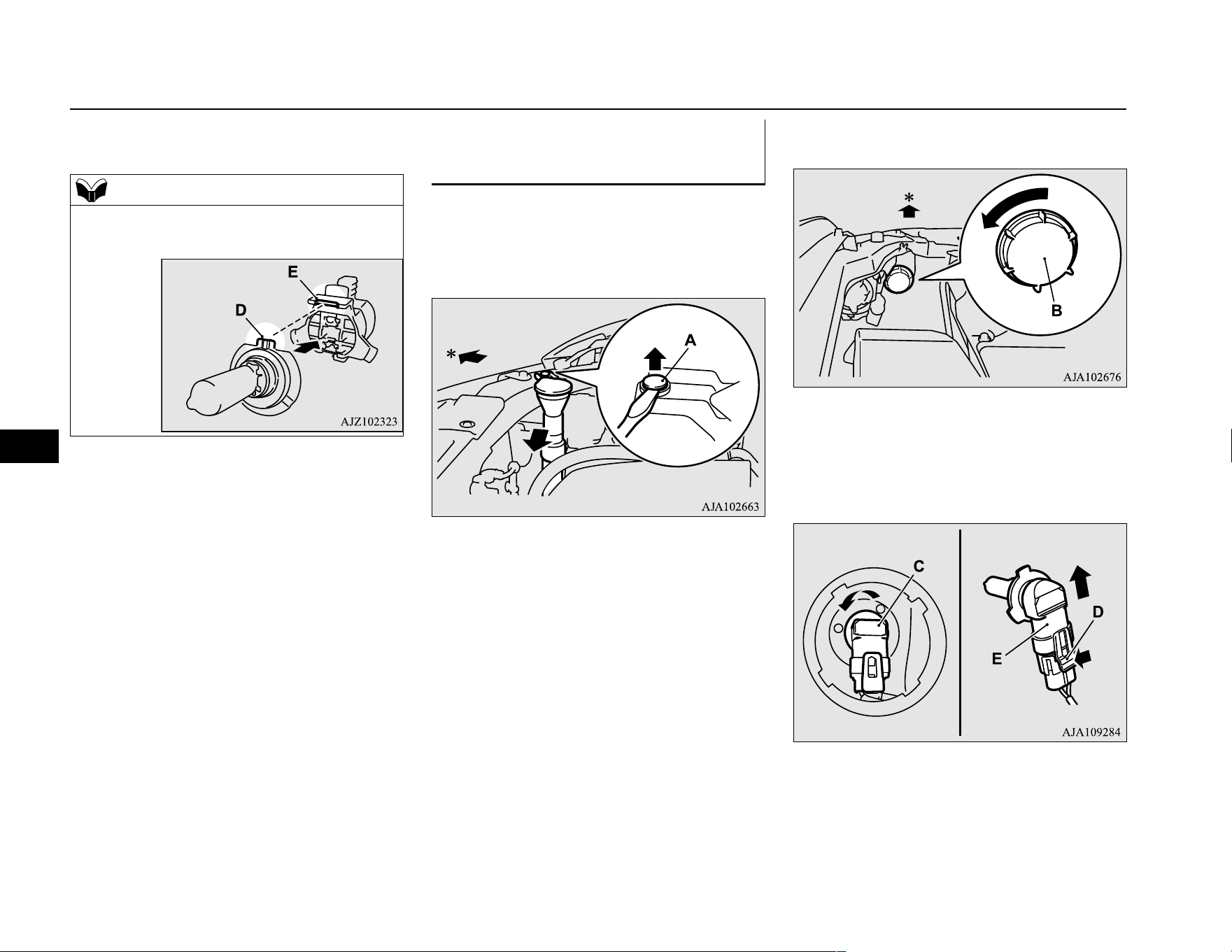 E
D
AJZ102323

*
A
AJA102663

*
B
AJA102676

C
D
E
AJA109284