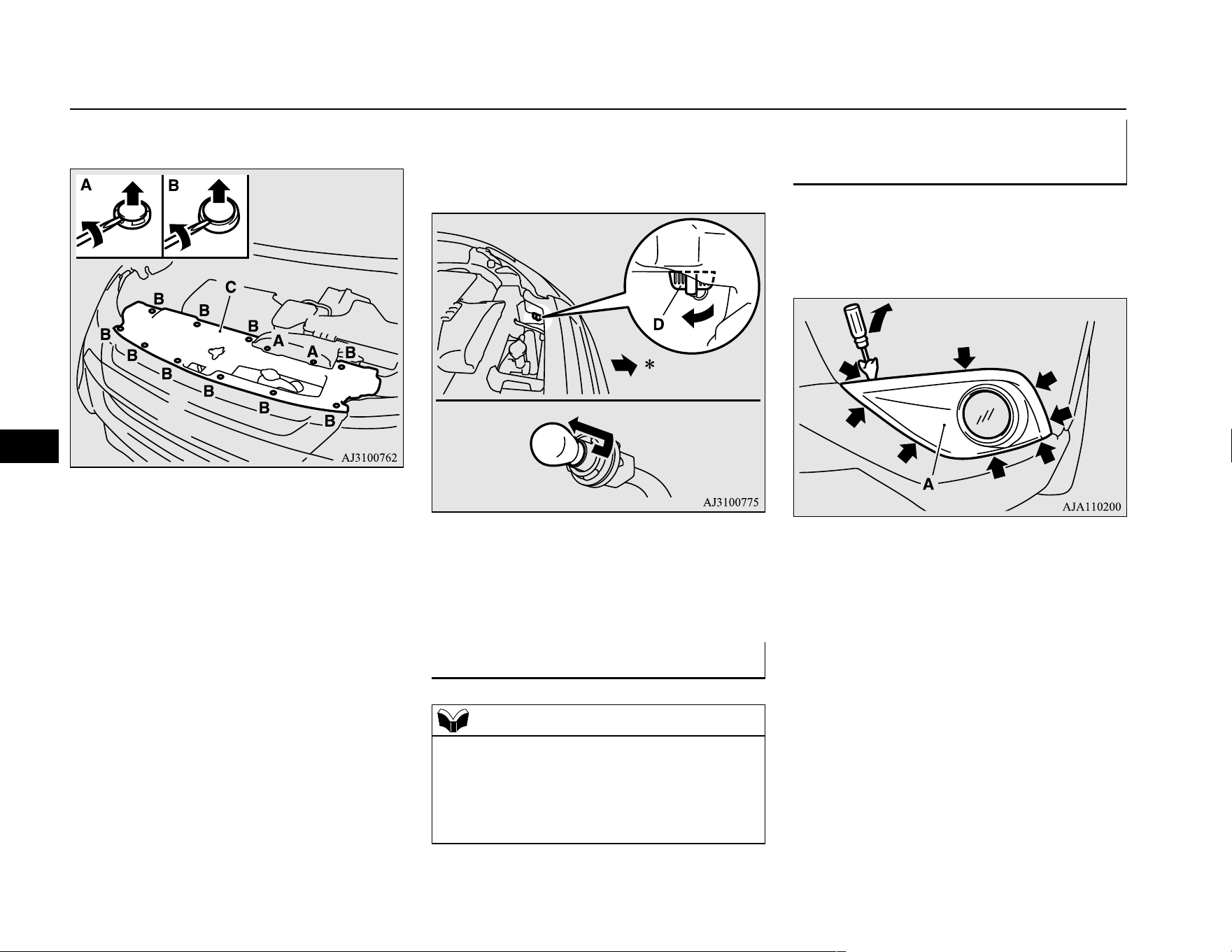 A

B

B

B

C

B

B

A

A

B

B

B

B

B

B

AJ3100762

D

*

AJ3100775

A

AJA110200