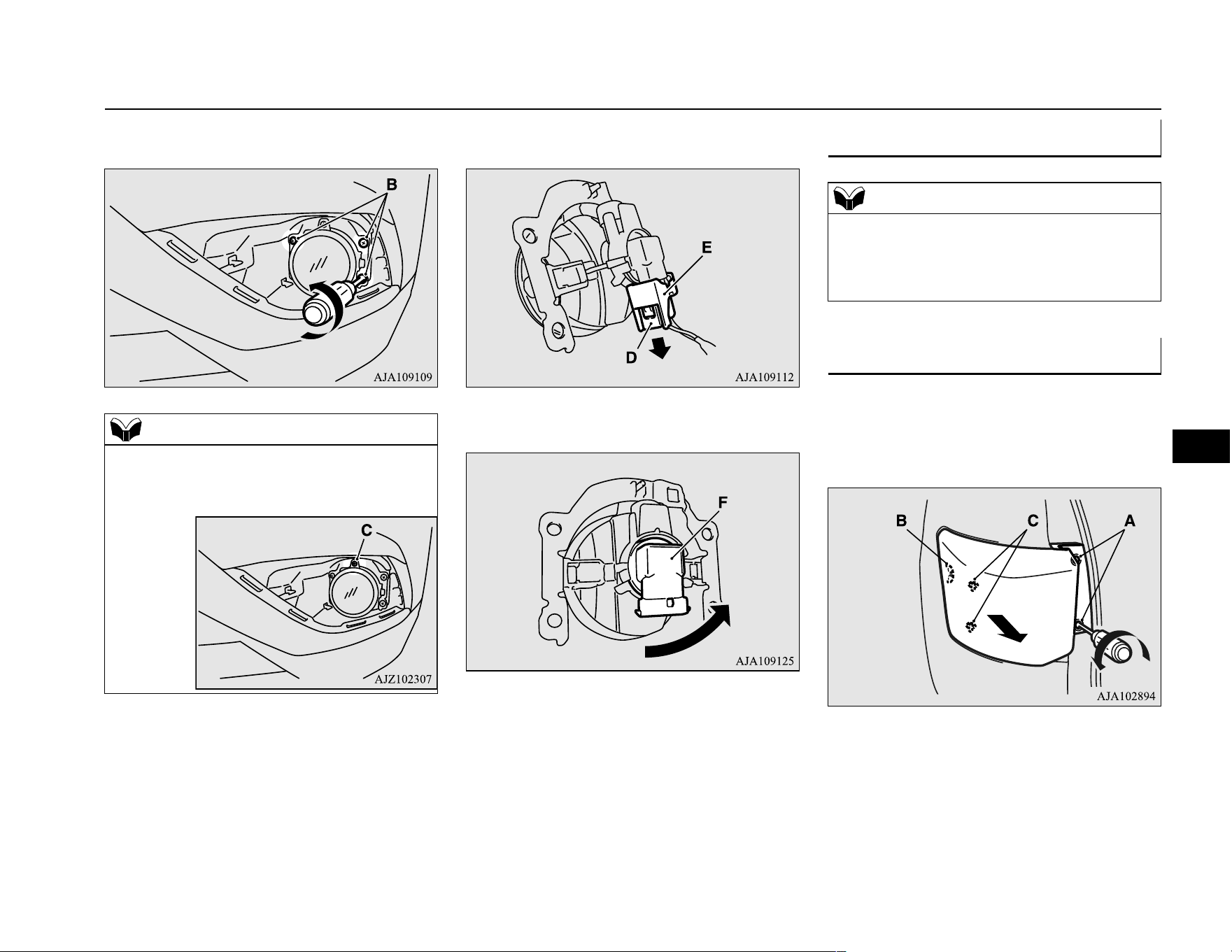 B

AJA109109

C

AJZ102307

E

D

AJA109112

F

AJA109125

B C A

AJA102894