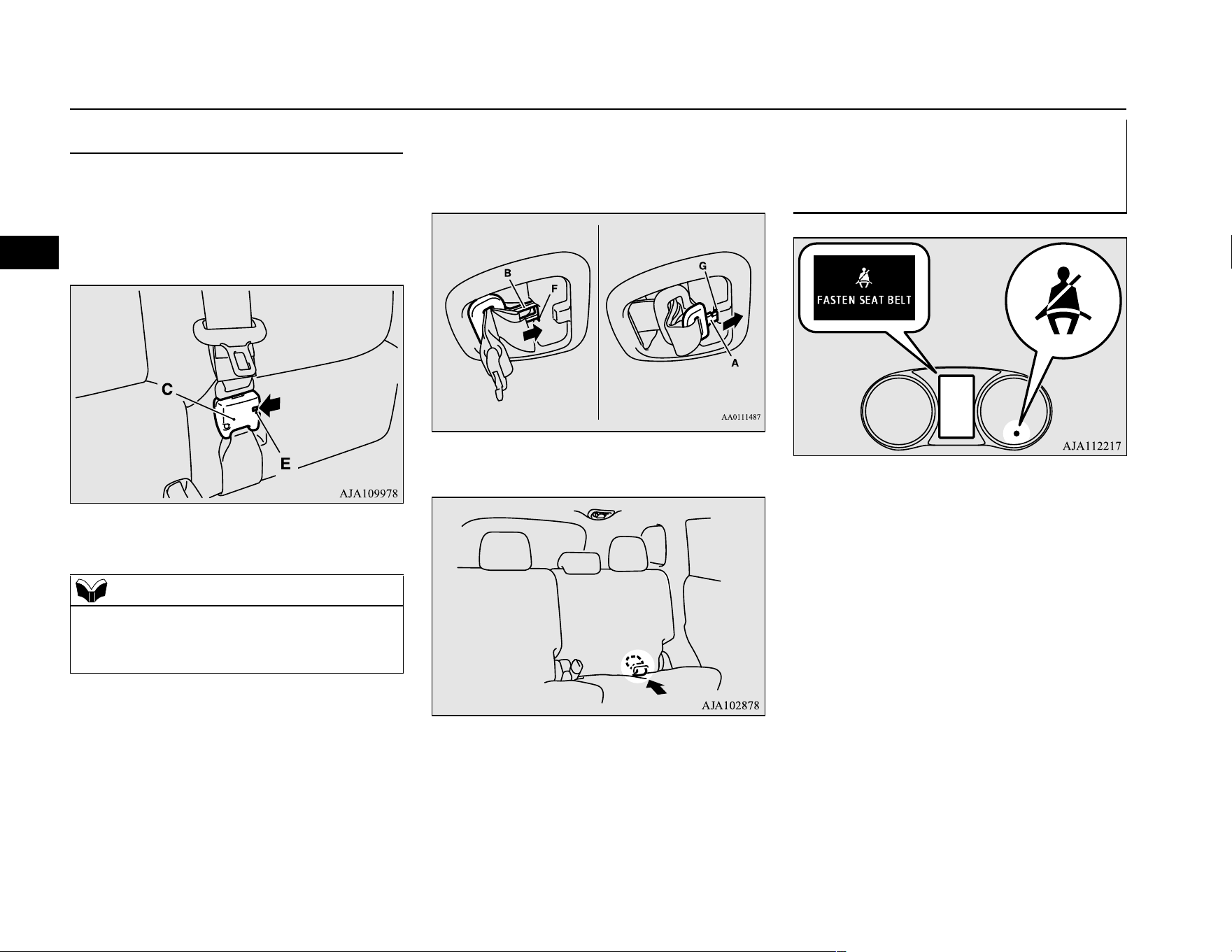 C

E

AJA109978

B

F

G

A

AA0111487

AJA102878

FASTEN SEAT BELT

AJA112217