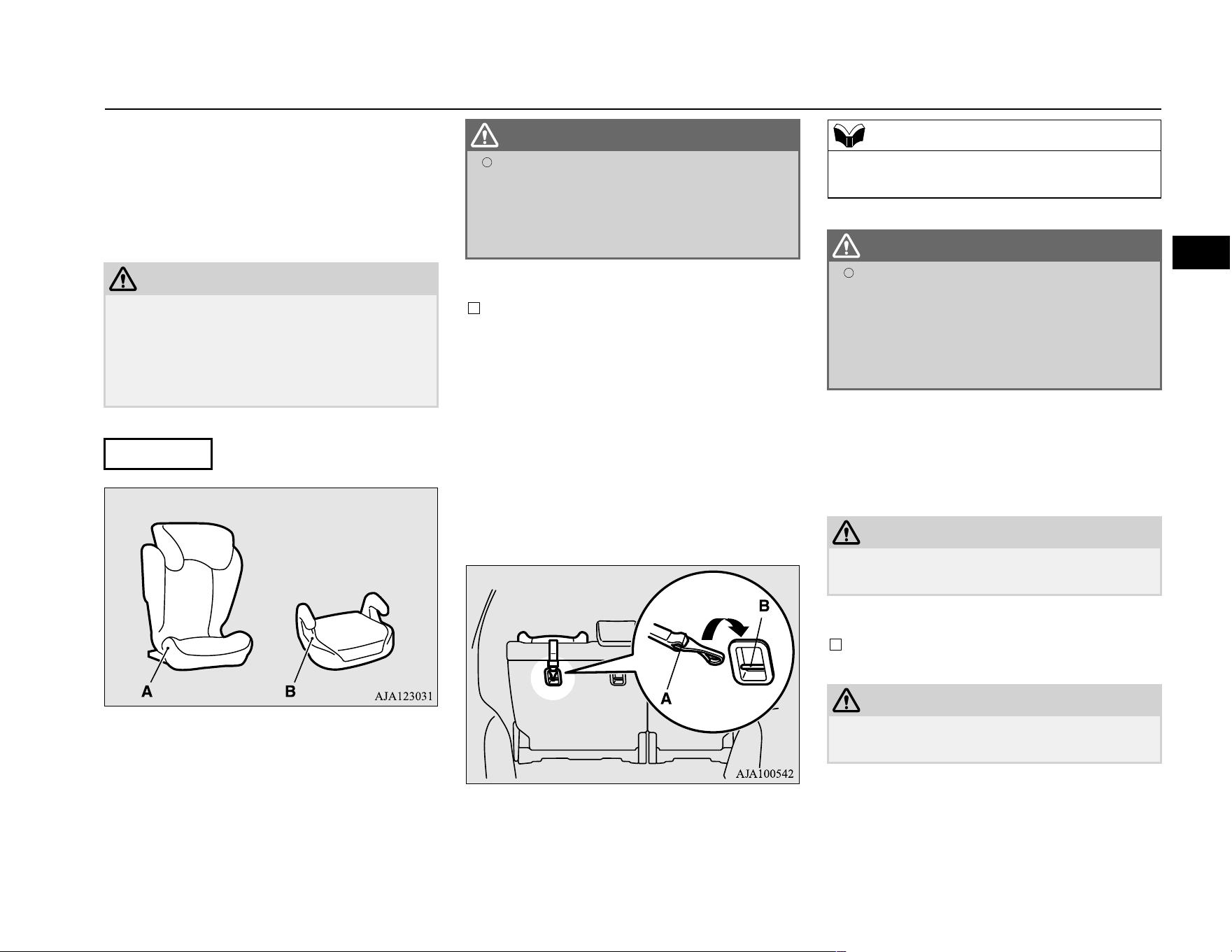 A

B

AJA123031

B

A

AJA100542