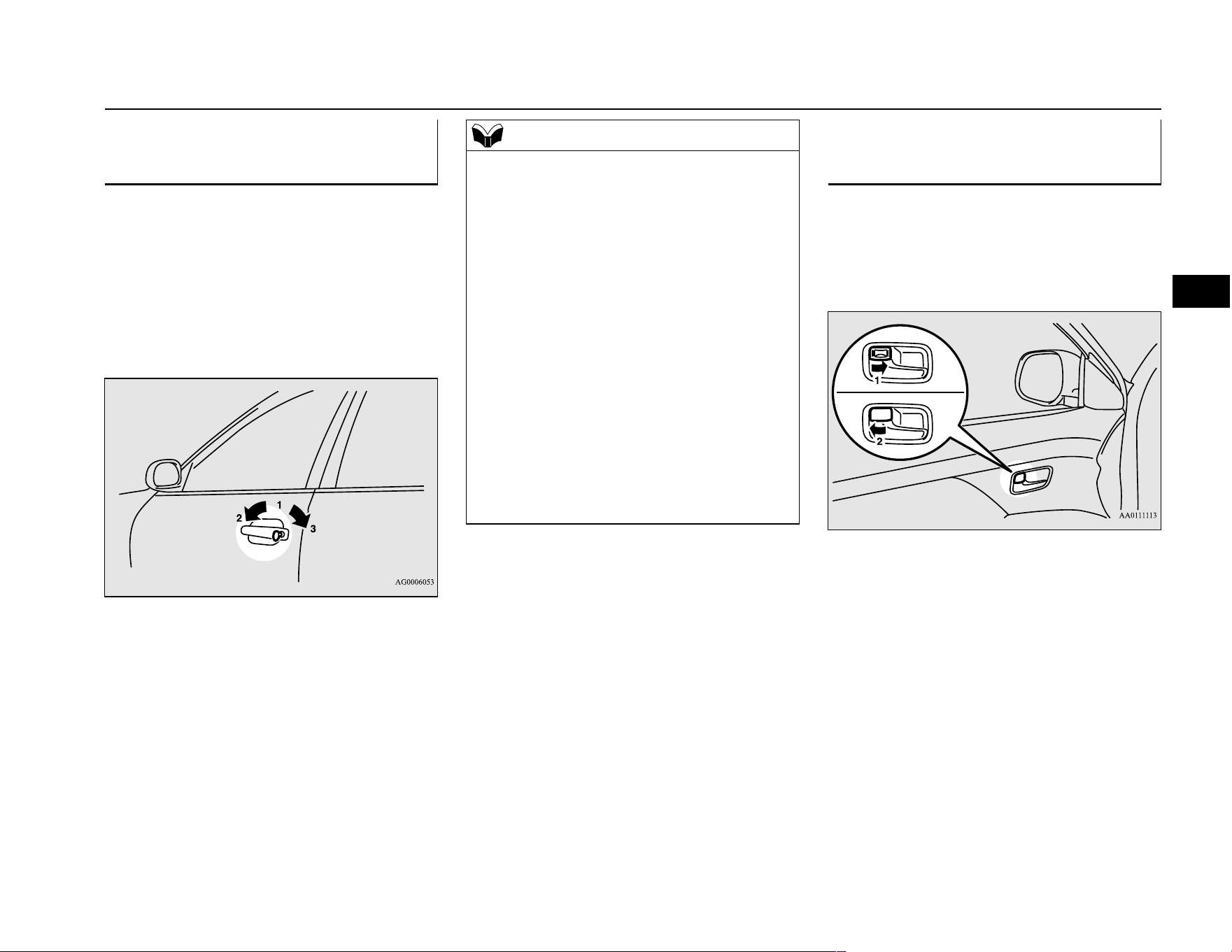 1
2
3
AG0006053

1
2
AA0111113