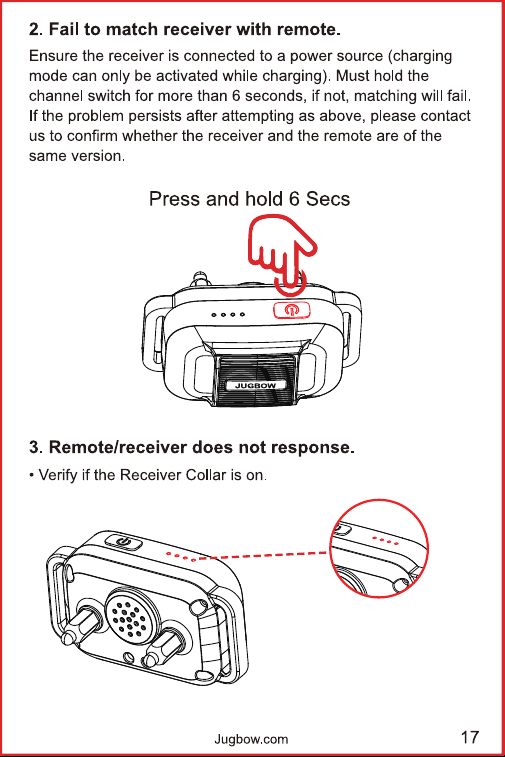 2. Fail to match receiver with remote.

Ensure the receiver is connected to a power source (charging mode can only be activated while charging). Must hold the channel switch for more than 6 seconds, if not, matching will fail. If the problem persists after attempting as above, please contact us to confirm whether the receiver and the remote are of the same version.

Press and hold 6 Secs

JUGBOW

3. Remote/receiver does not response.

• Verify if the Receiver Collar is on.

Jugbow.com

17