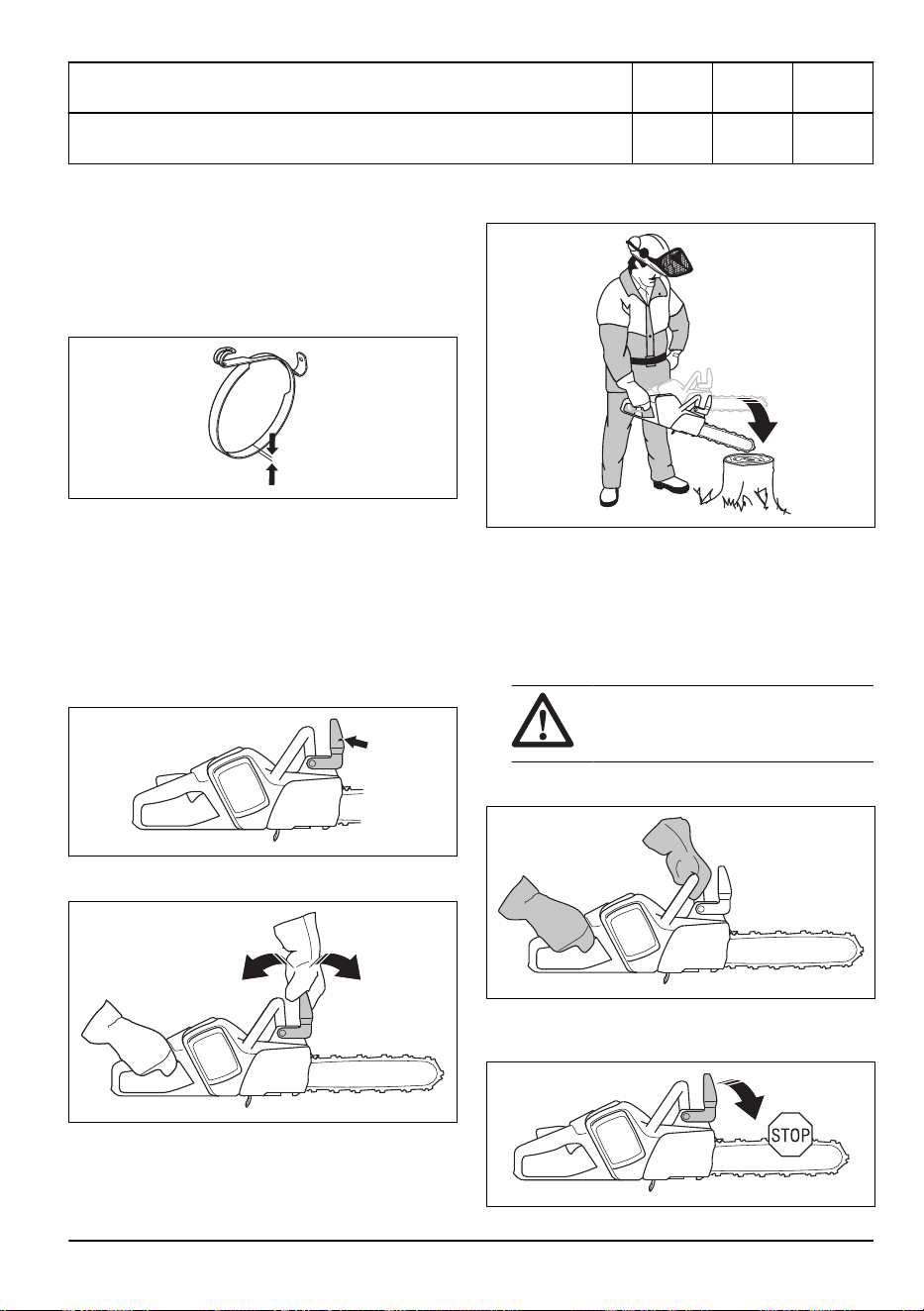 STOP