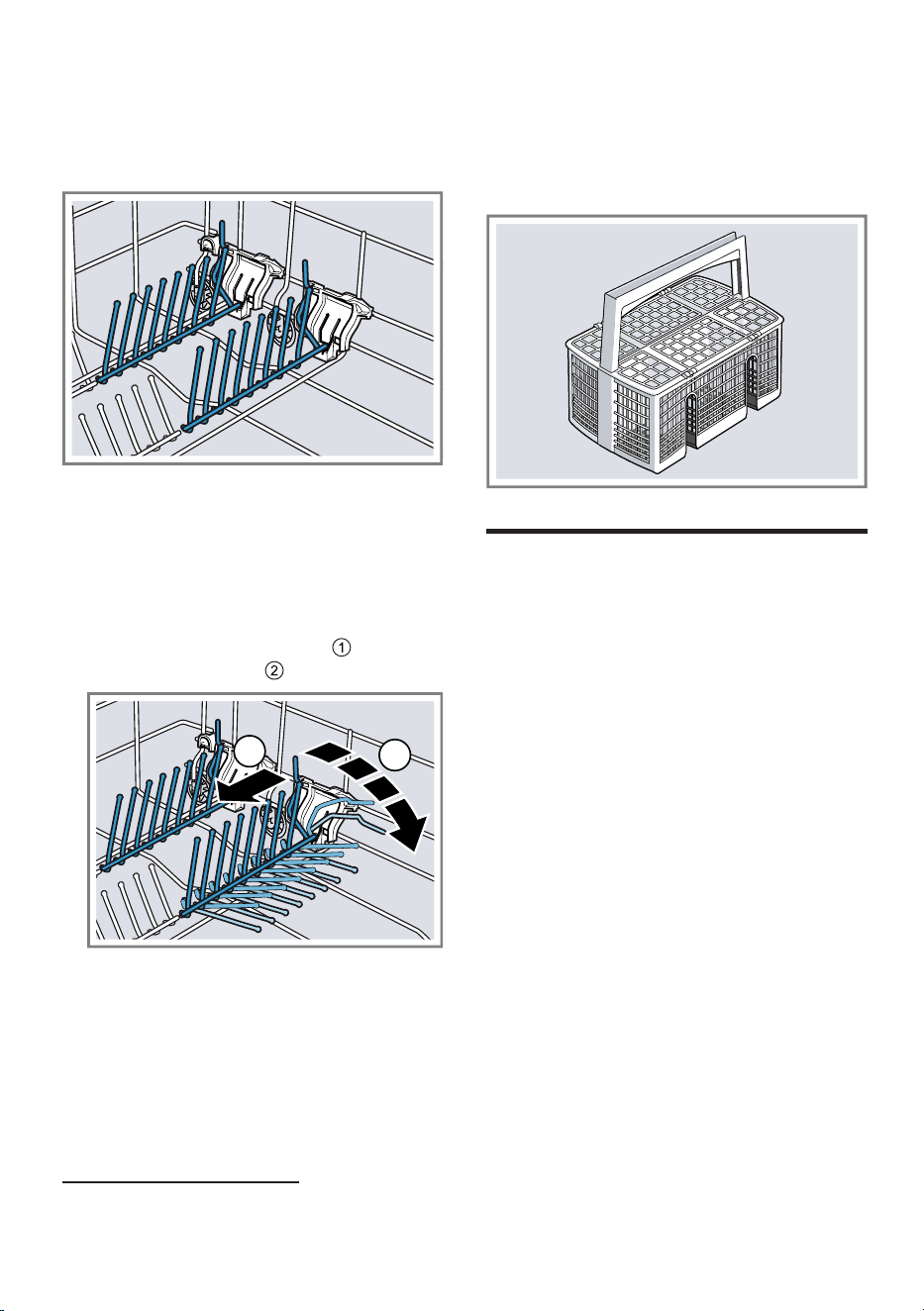 ①
②