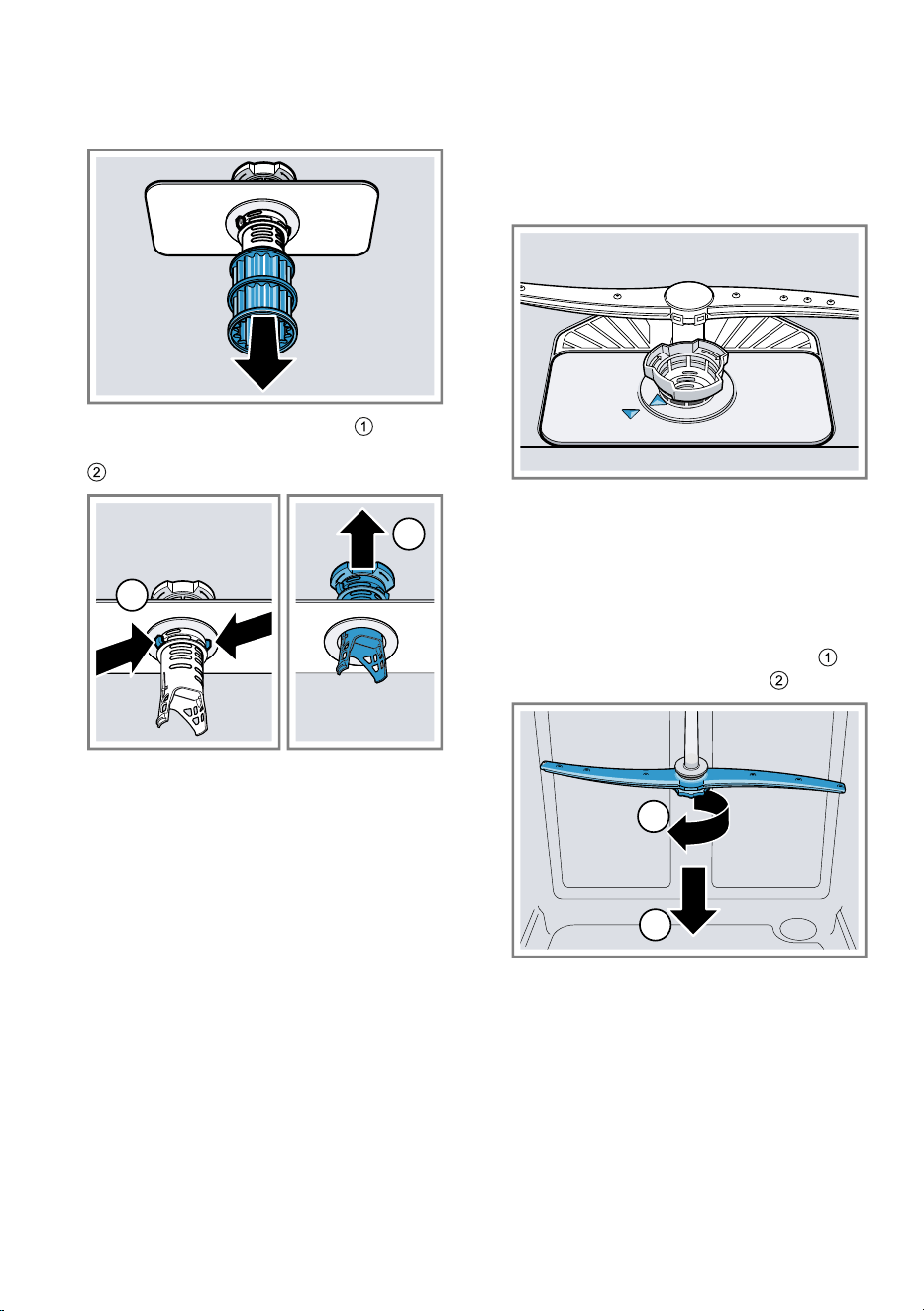 ①

②

①

②