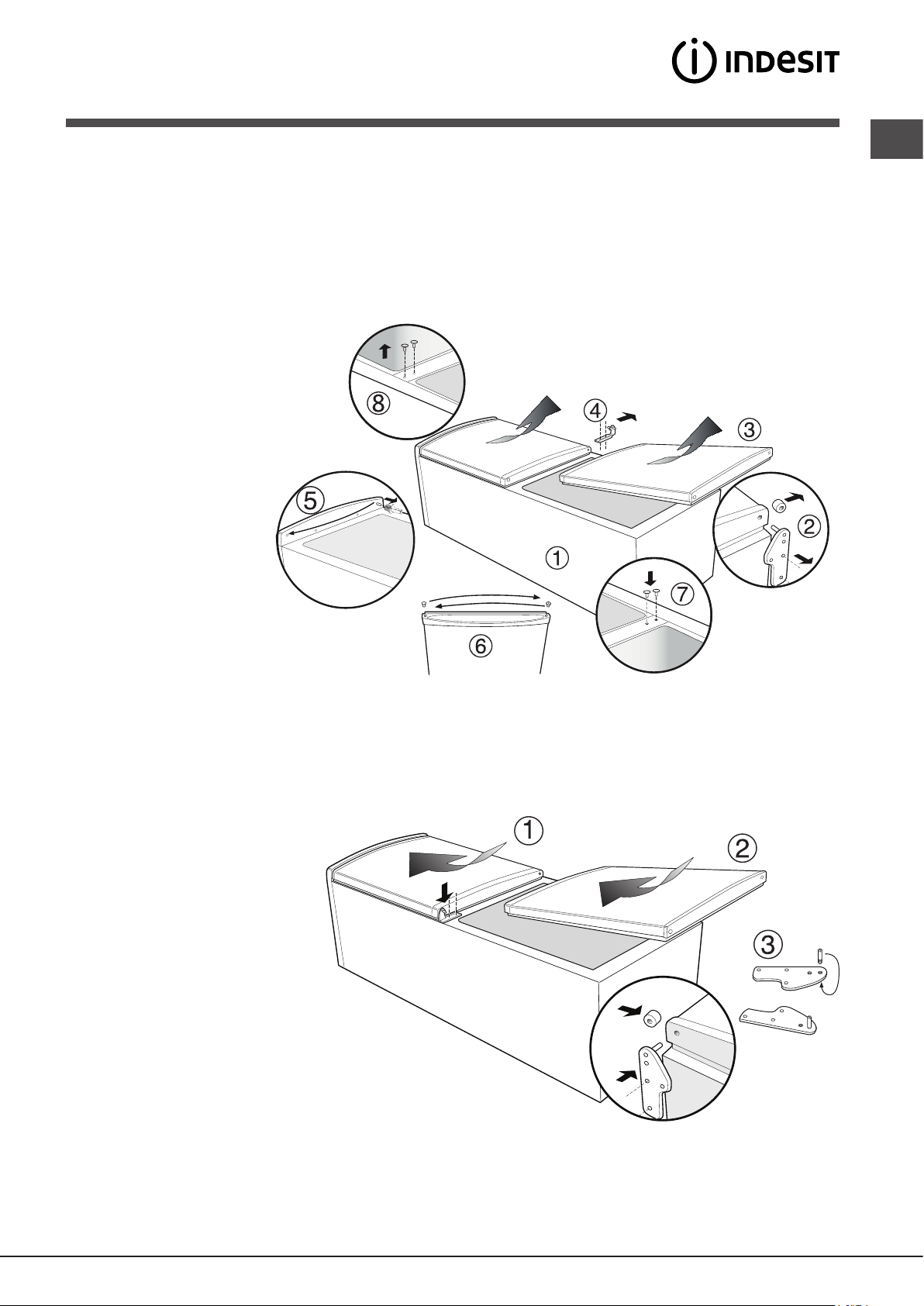 INDESIT

8
4
3
5
2
1
7
6

1
2
3