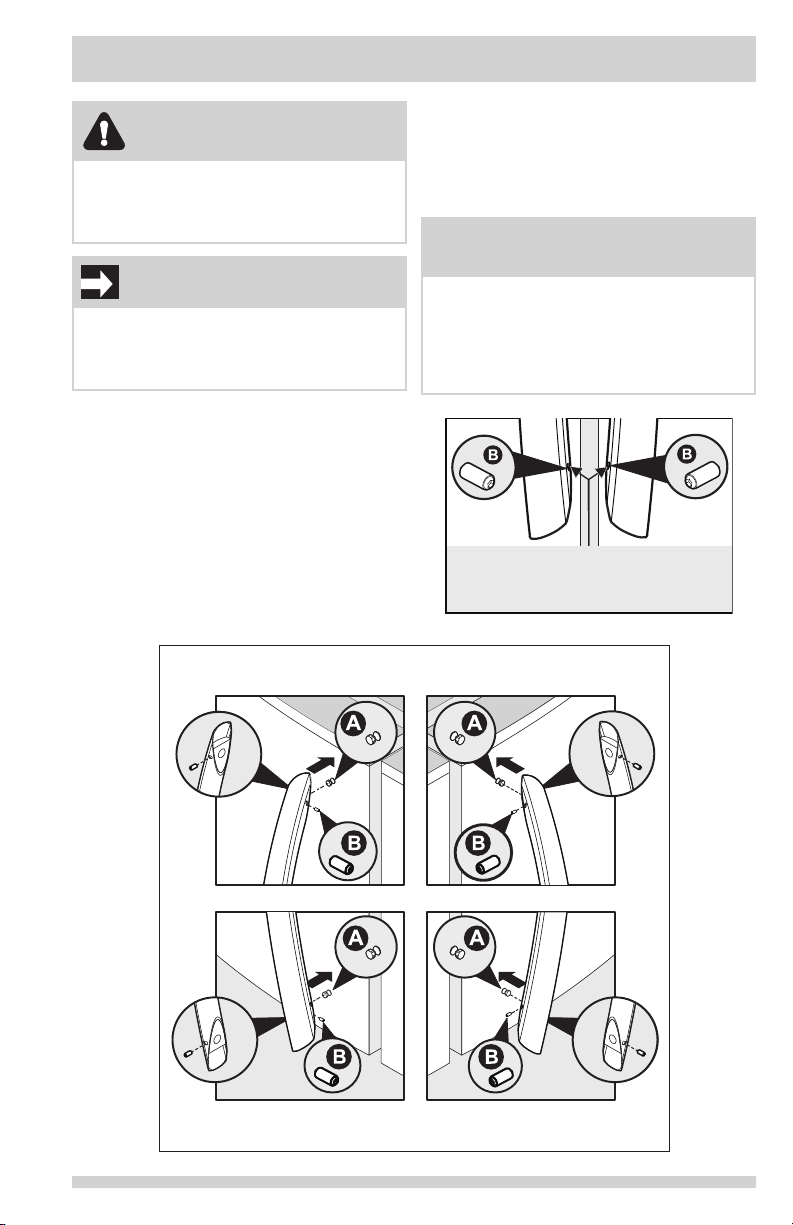 B

B

A

B

A

B

A

B

A

B