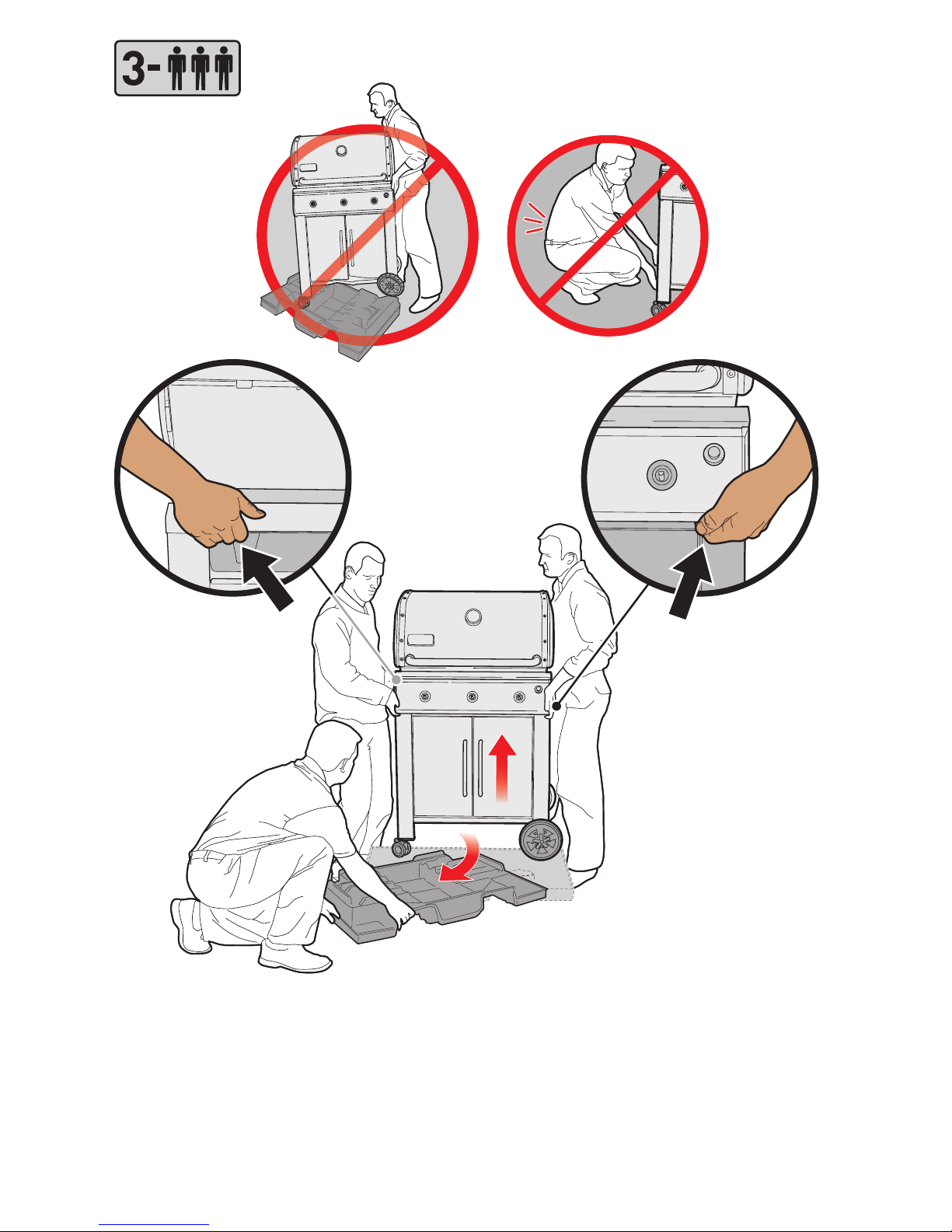 3-