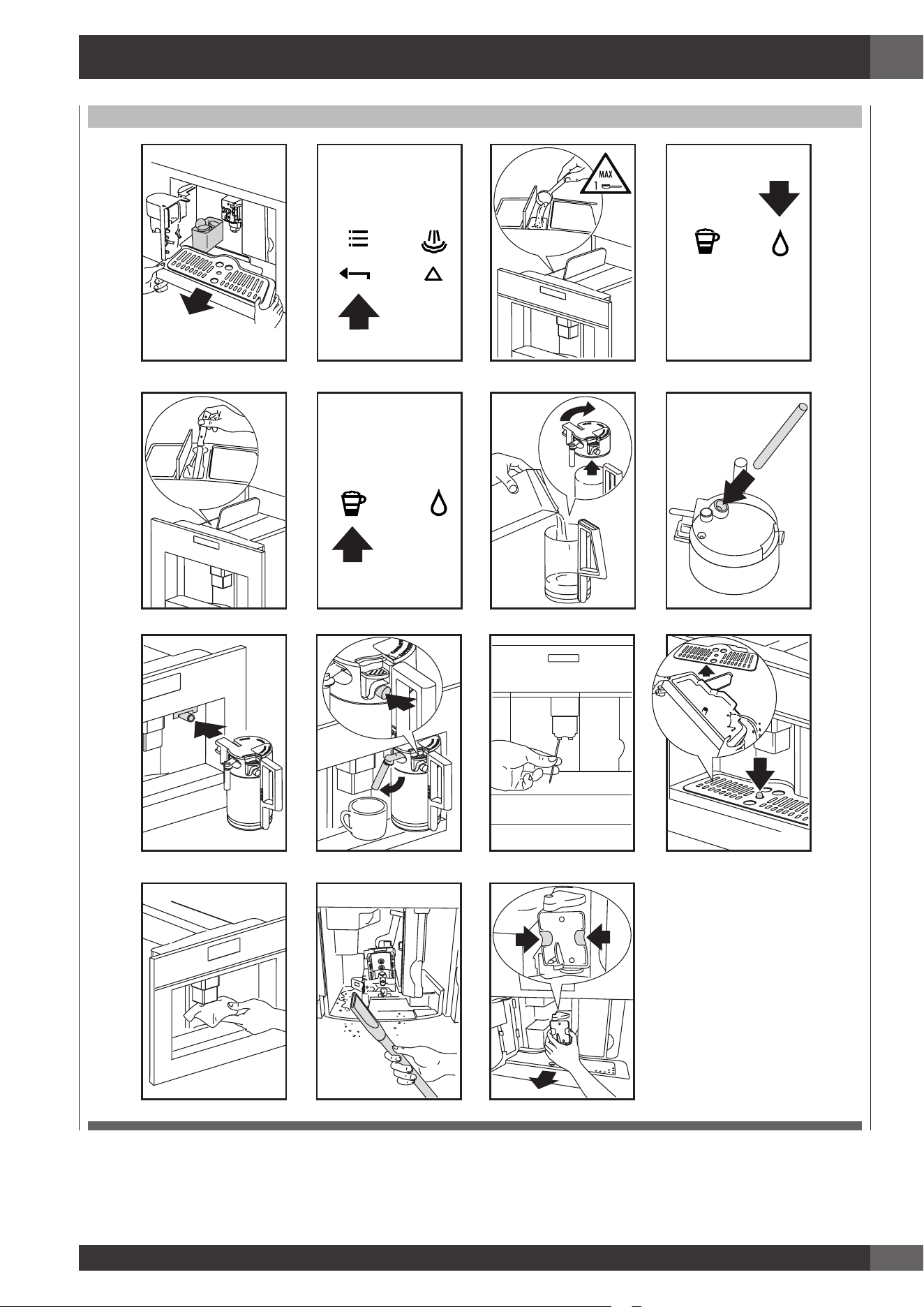 MAX
1