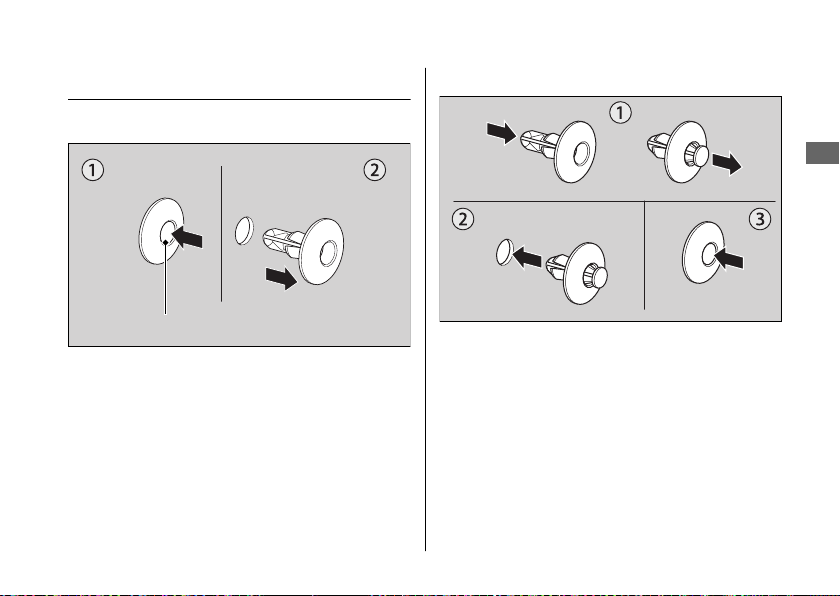 ①

②

①

②

③