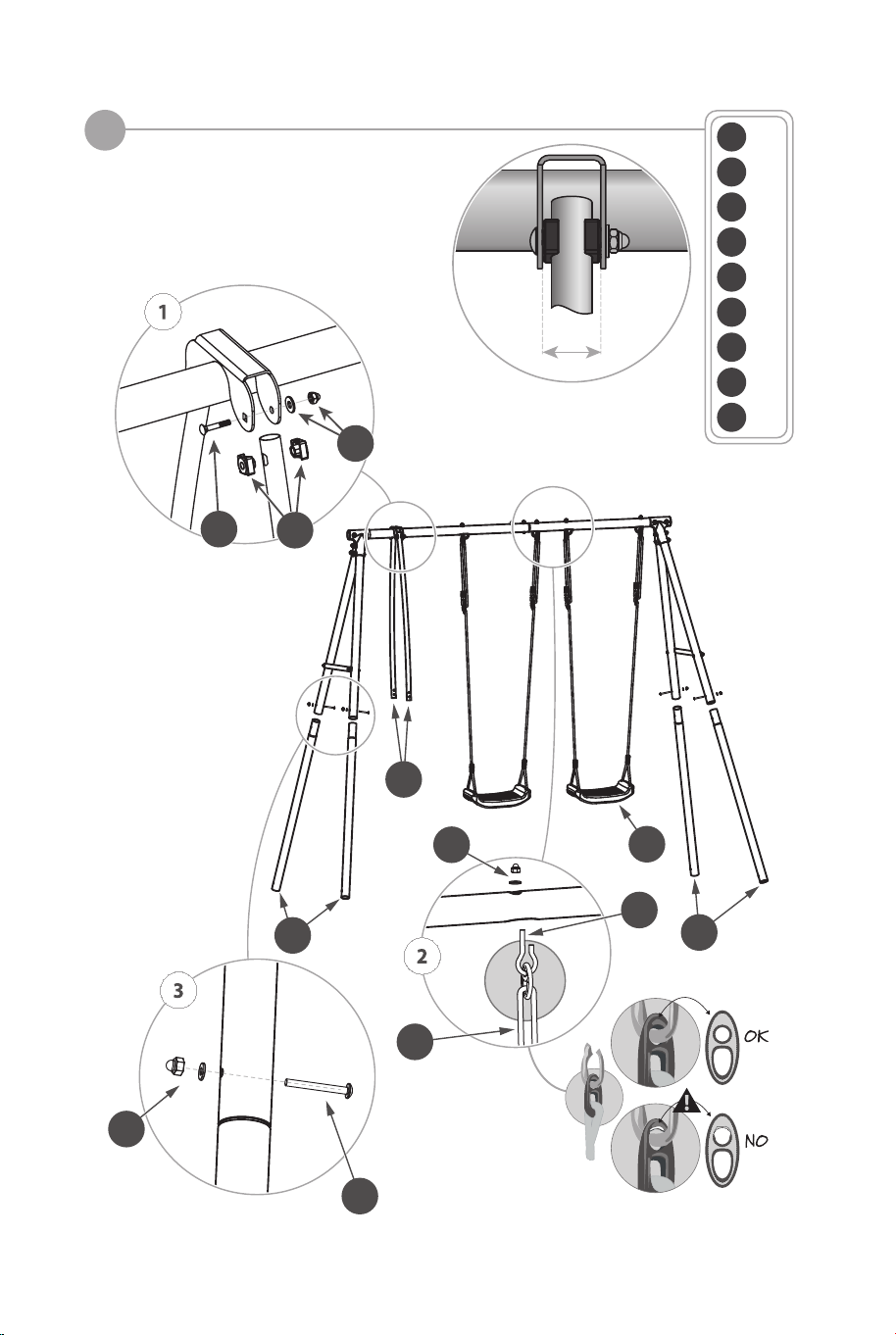 1

2

3

OK

NO