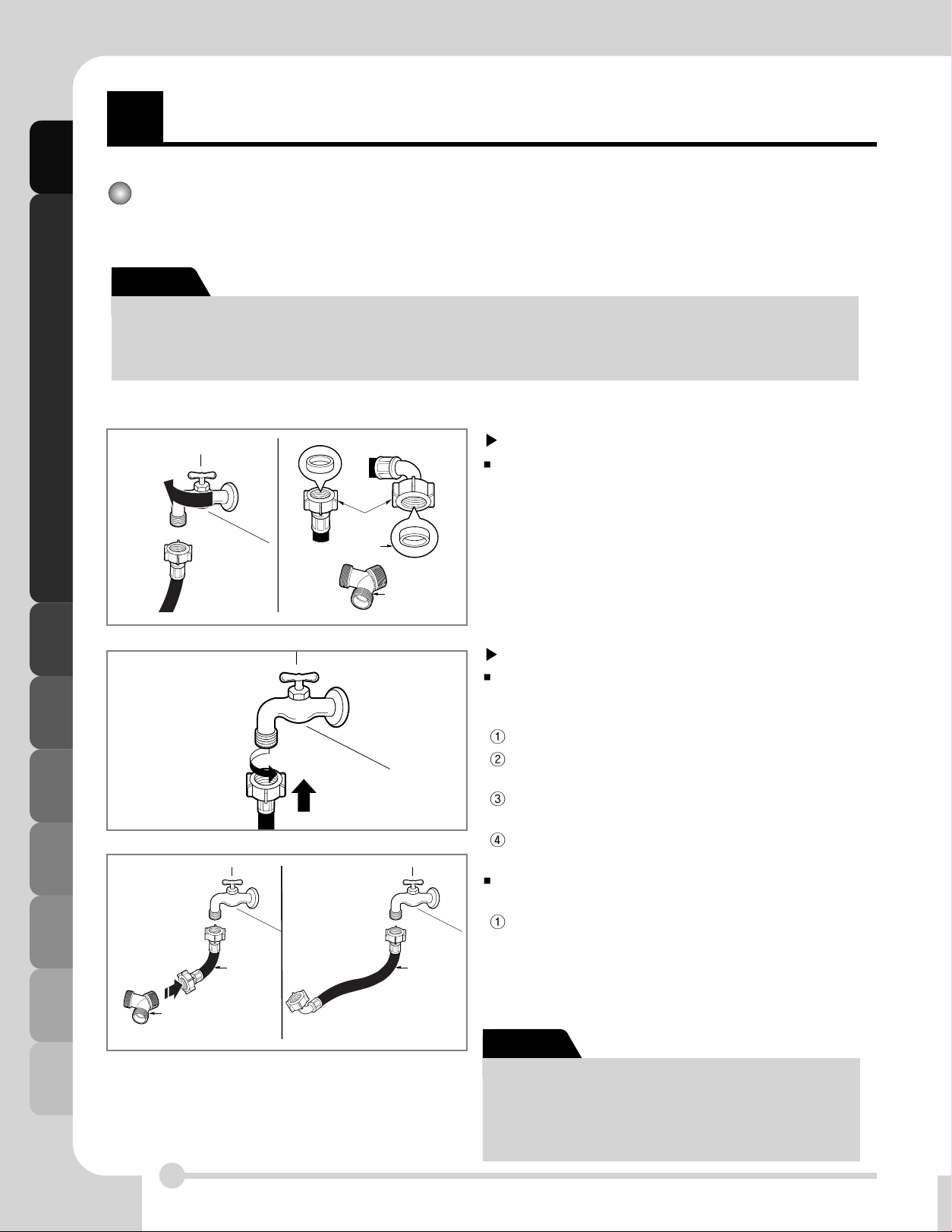 ①
②
③
④
①