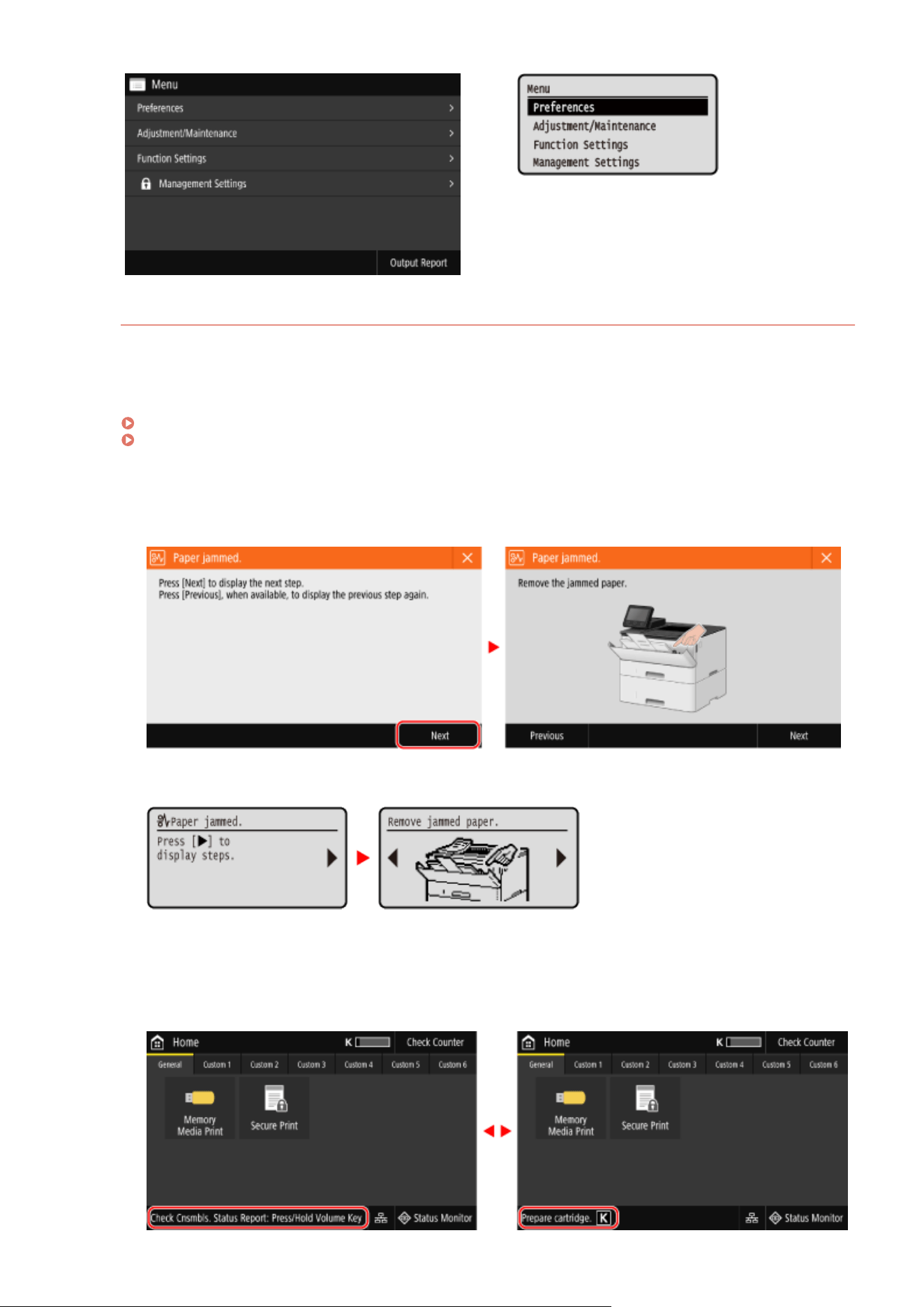 Menu
Preferences
Adjustment/Maintenance
Function Settings
Management Settings
Output Report

Menu
Preferences
Adjustment/Maintenance
Function Settings
Management Settings

Paper jammed.
Press [Next] to display the next step.
Press [Previous], when available, to display the previous step again.
Next

Paper jammed.
Remove the jammed paper.
Previous
Next

Paper jammed.
Press [▶] to display steps.

Remove jammed paper.

Home
K
Check Counter
General
Custom 1
Custom 2
Custom 3
Custom 4
Custom 5
Custom 6
Memory Media Print
Secure Print
Check Cnsmbls. Status Report: Press/Hold Volume Key
Status Monitor

Home
K
Check Counter
General
Custom 1
Custom 2
Custom 3
Custom 4
Custom 5
Custom 6
Memory Media Print
Secure Print
Prepare cartridge. K
Status Monitor