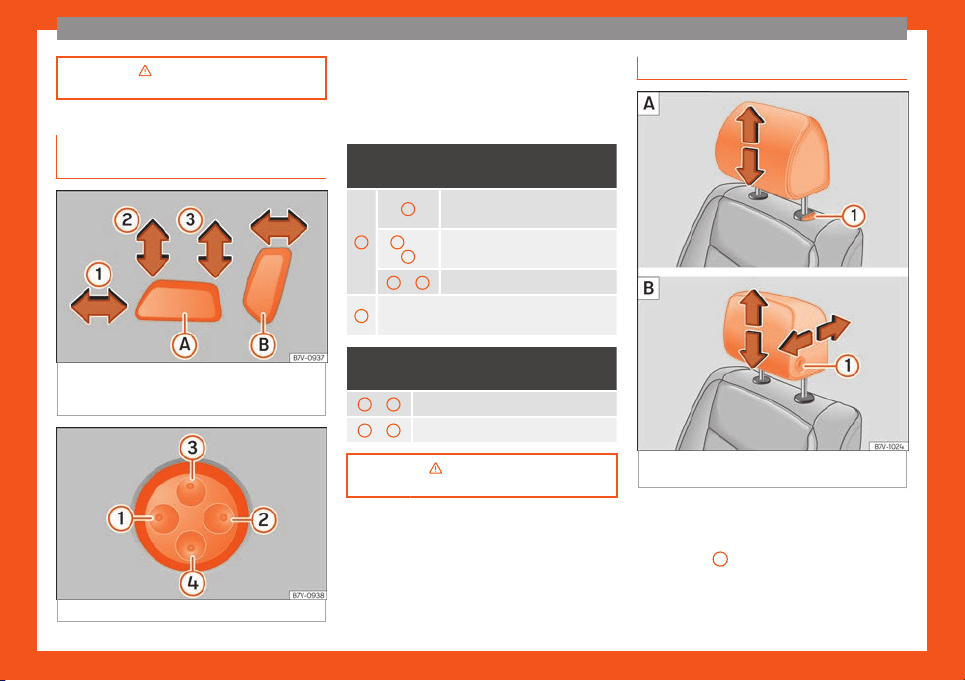 2
3
1
A
B
B7V-0937

3
1
2
4
B7V-0938

A
1
B
1
B7V-1024