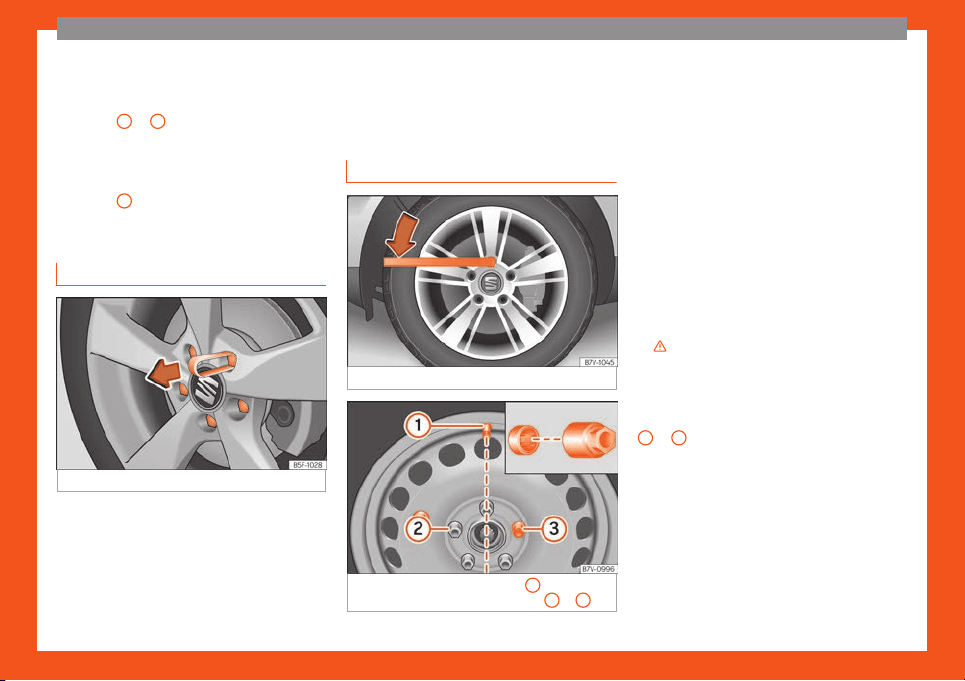 B5F-1028

B7V-1045

1

2

3

B7V-0996